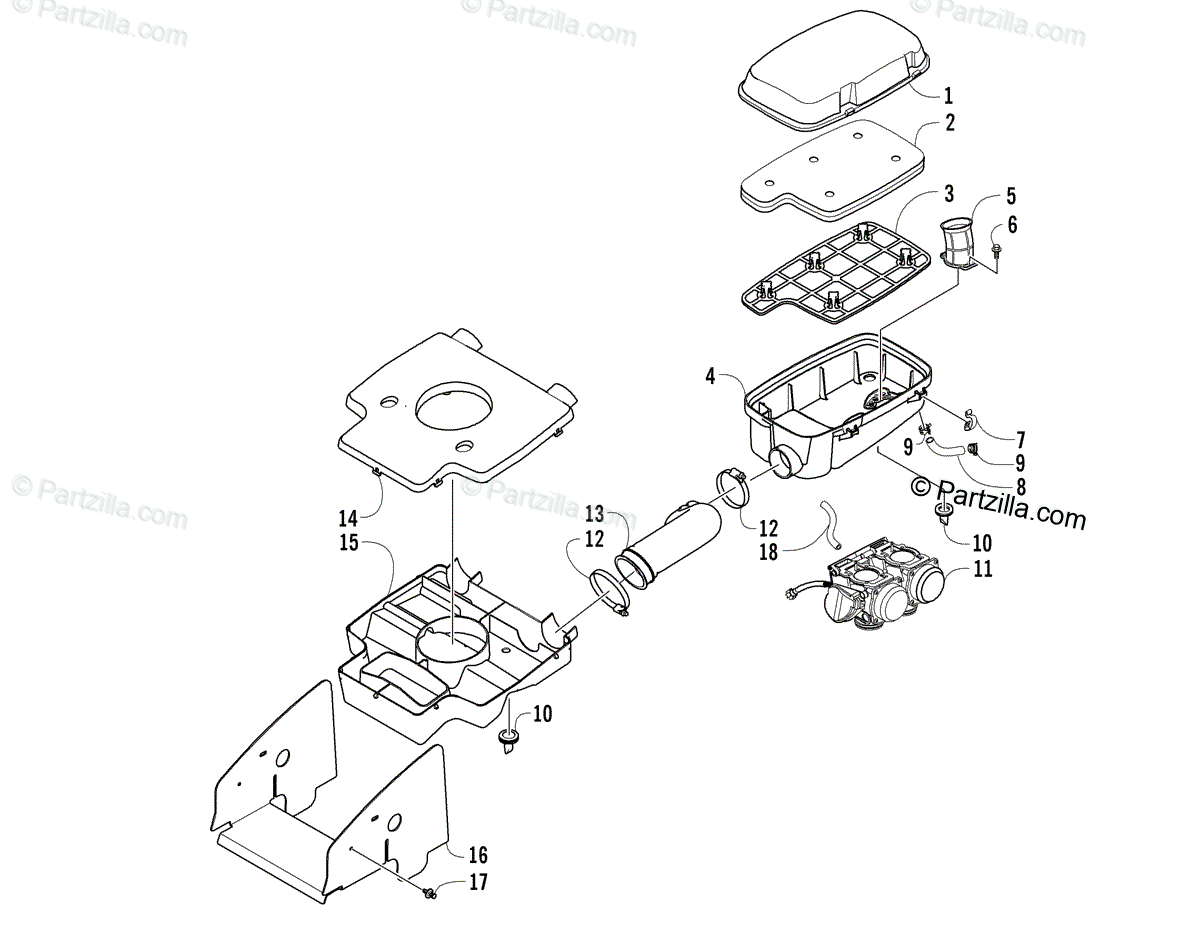 © Partzilla.com
© Partzilla.com
© Partzilla.com

1
2
3
5
6
4
7
9
9
8
© Partzilla.com
© Partzilla.com
© Partzilla.com
14
15
13
12
12
18
10
11
10
16
17