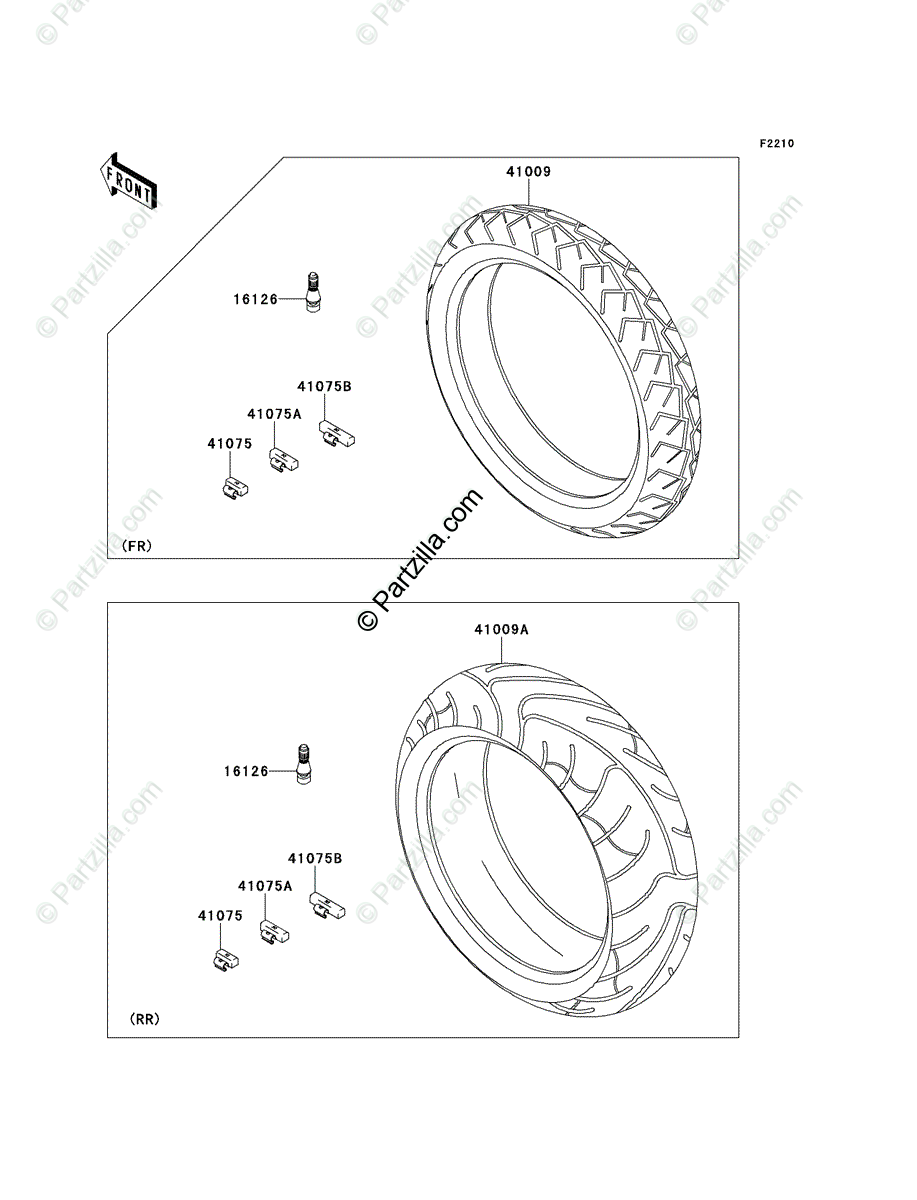 F2210

FRONT

41009

16126

41075B

41075A

41075

(FR)

© Partzilla.com

41009A

16126

41075B

41075A

41075

(RR)