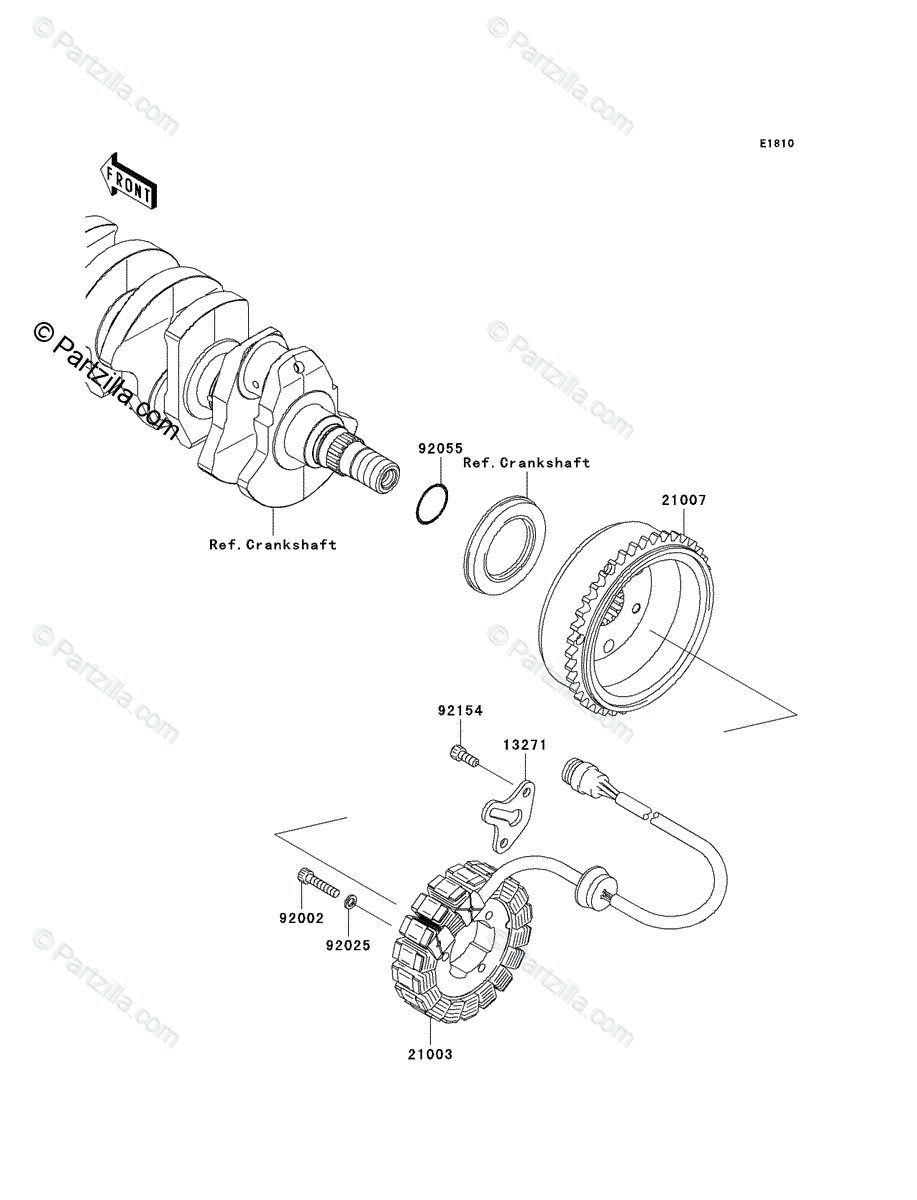 © Partzilla.com

© Partzilla.com

E1810

FRONT

© Partzilla.com

© Partzilla.com

92055

Ref.Crankshaft

21007

Ref.Crankshaft

© Partzilla.com

© Partzilla.com

92154

13271

92002

92025

© Partzilla.com

© Partzilla.com

21003