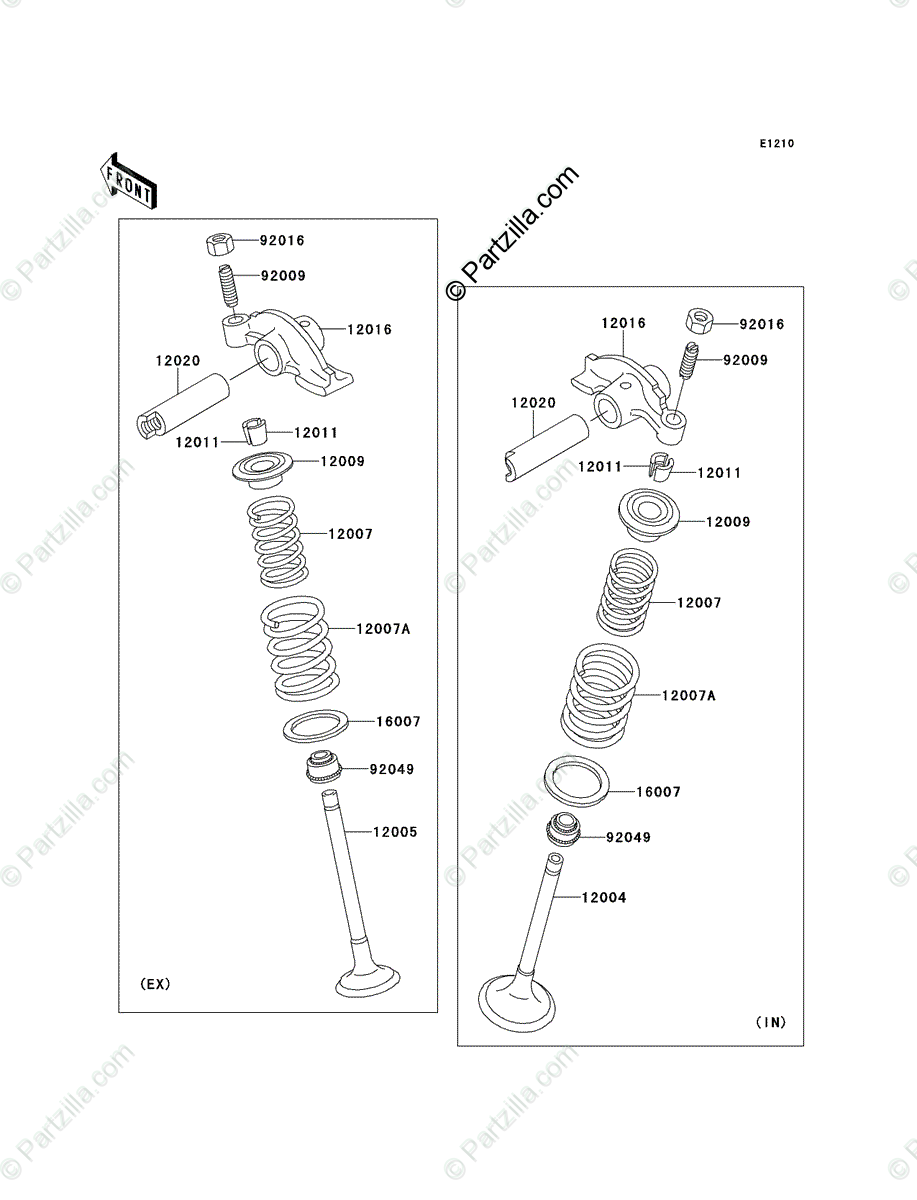 E1210

FRONT

© Partzilla.com

92016
92009
12016
12020
12011
12011
12009
12007
12007A
16007
92049
12005
(EX)

12016
92016
92009
12020
12011
12011
12009
12007
12007A
16007
92049
12004
(IN)