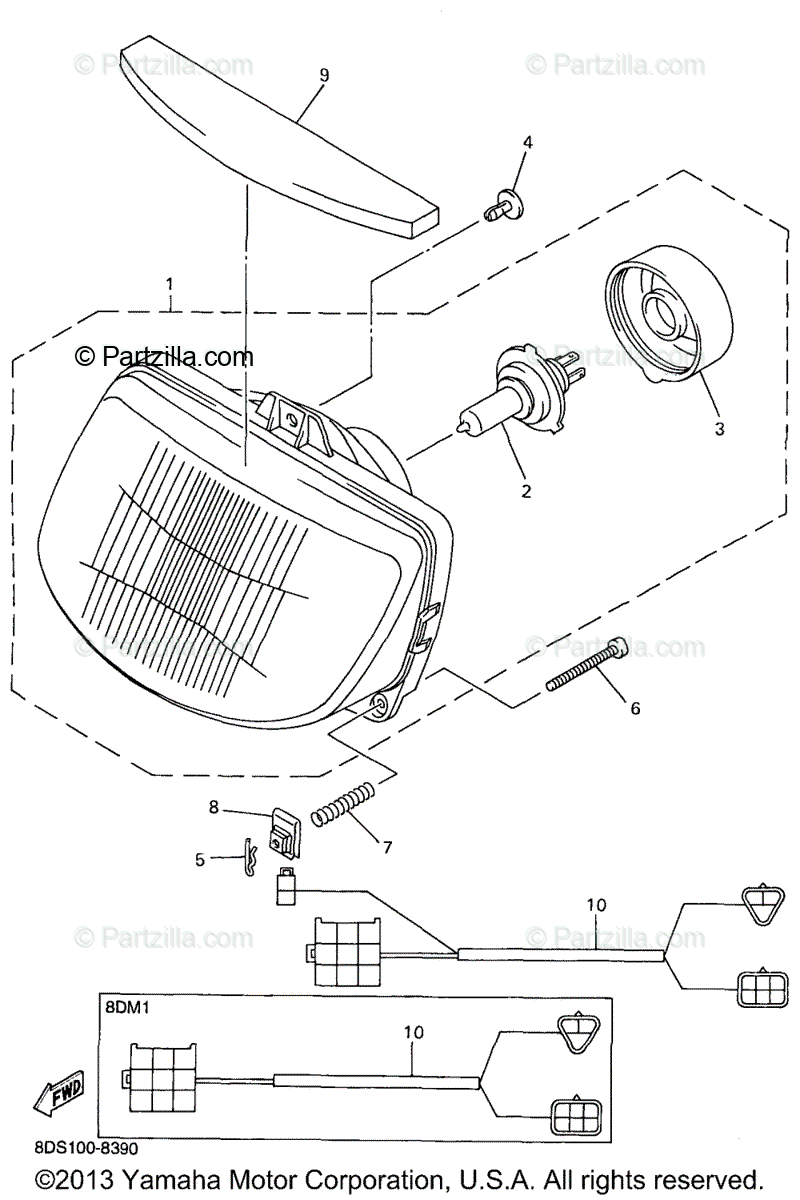 © Partzilla.com
© Partzilla.com
9
4
1
© Partzilla.com
© Partzilla.com
3
2
© Partzilla.com
© Partzilla.com
6
8
7
5
10
© Partzilla.com
© Partzilla.com
8DM1
10
FWD
8DS100-8390
©2013 Yamaha Motor Corporation, U.S.A. All rights reserved.