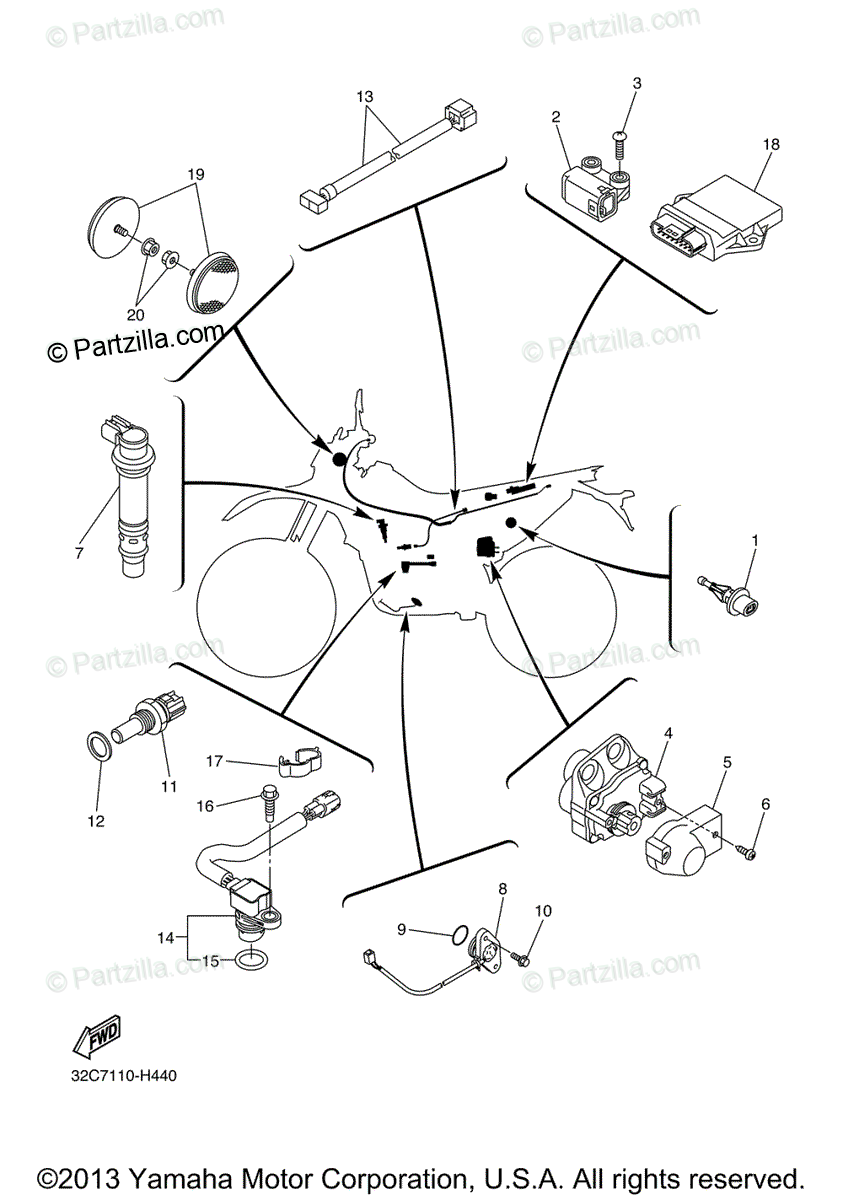 © Partzilla.com
© Partzilla.com
13
3
2
18
19
20
© Partzilla.com
© Partzilla.com
7
1
© Partzilla.com
© Partzilla.com
11
12
17
16
4
5
6
14
15
8
9
10
© Partzilla.com
© Partzilla.com
FWD
32C7110-H440
©2013 Yamaha Motor Corporation, U.S.A. All rights reserved.