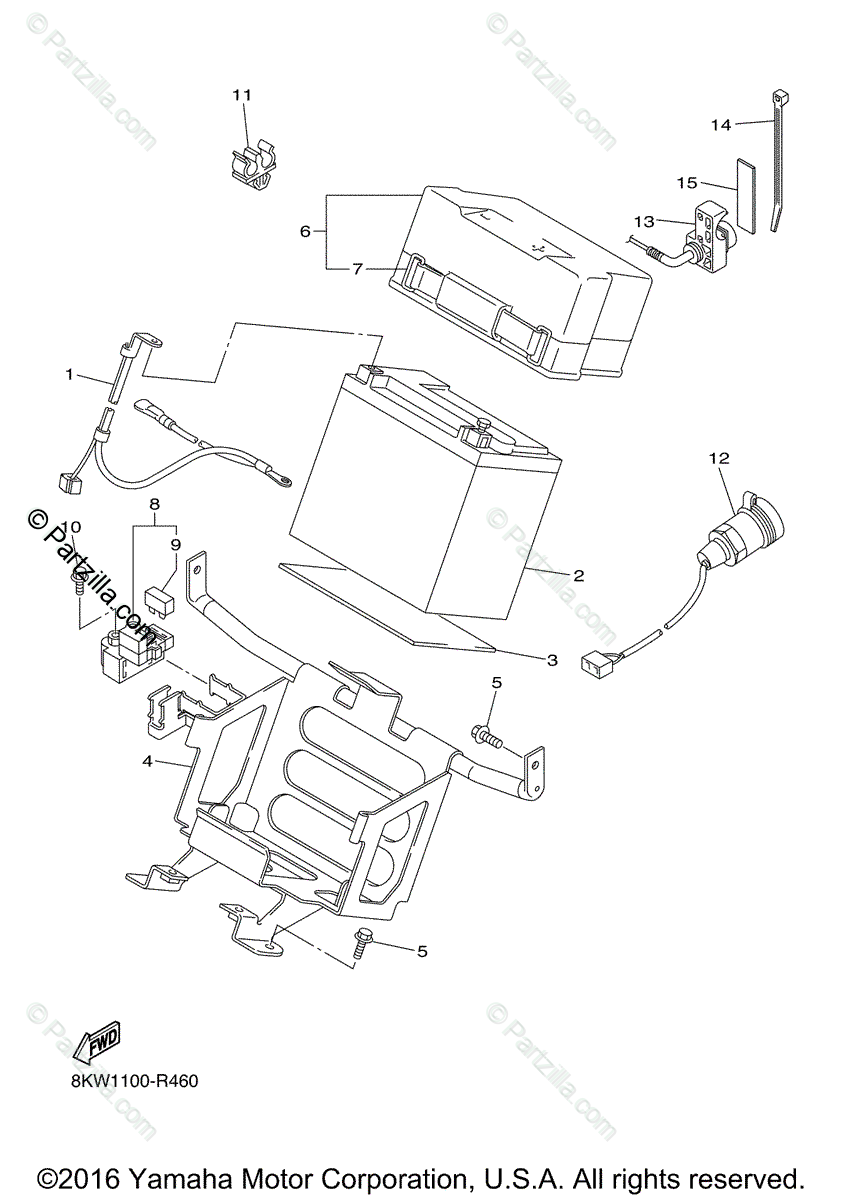 © Partzilla.com

11

14

15

13

6

7

1

12

8

10

9

2

3

5

4

5

FWD

8KW1100-R460

©2016 Yamaha Motor Corporation, U.S.A. All rights reserved.