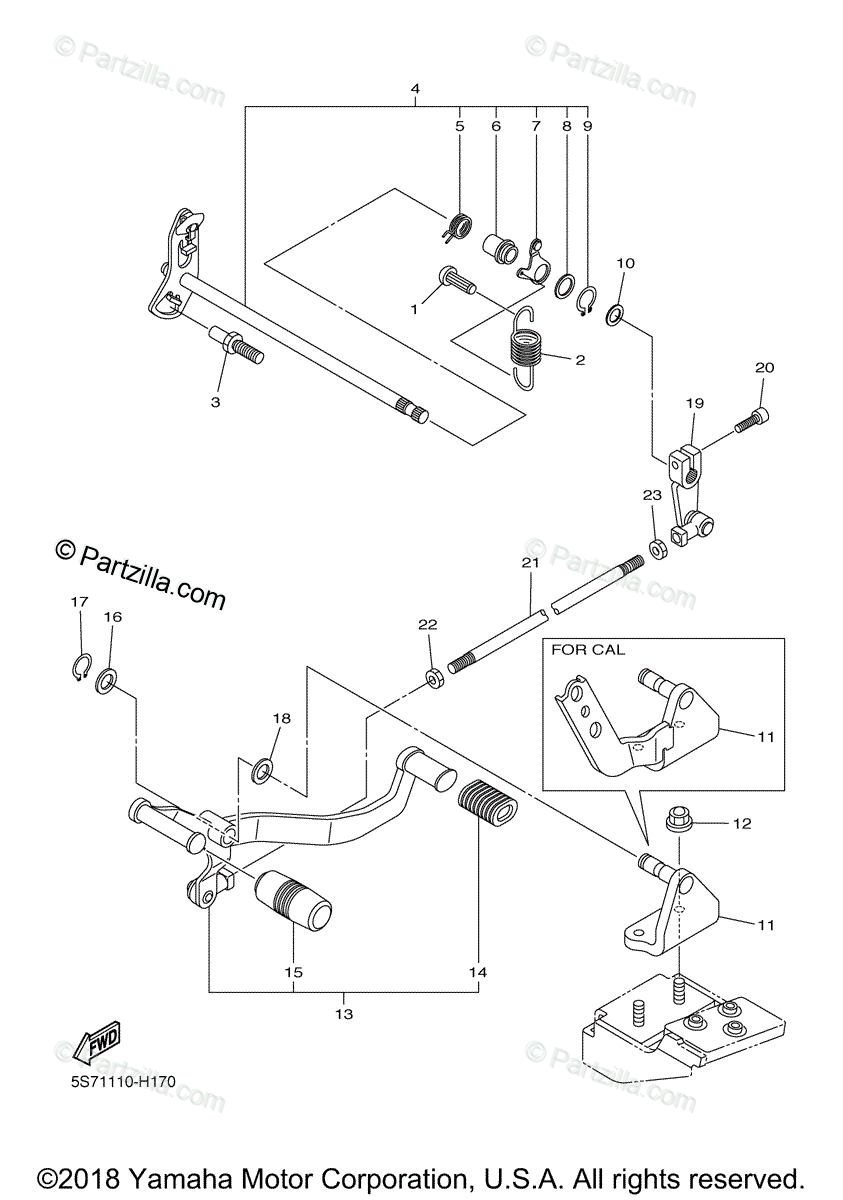 © Partzilla.com

© Partzilla.com

4

5 6 7 8 9

10

1

2

3

20

19

23

© Partzilla.com

© Partzilla.com

21

17 16

22

FOR CAL

11

18

12

11

15

14

13

FWD

© Partzilla.com

© Partzilla.com

5S71110-H170

©2018 Yamaha Motor Corporation, U.S.A. All rights reserved.