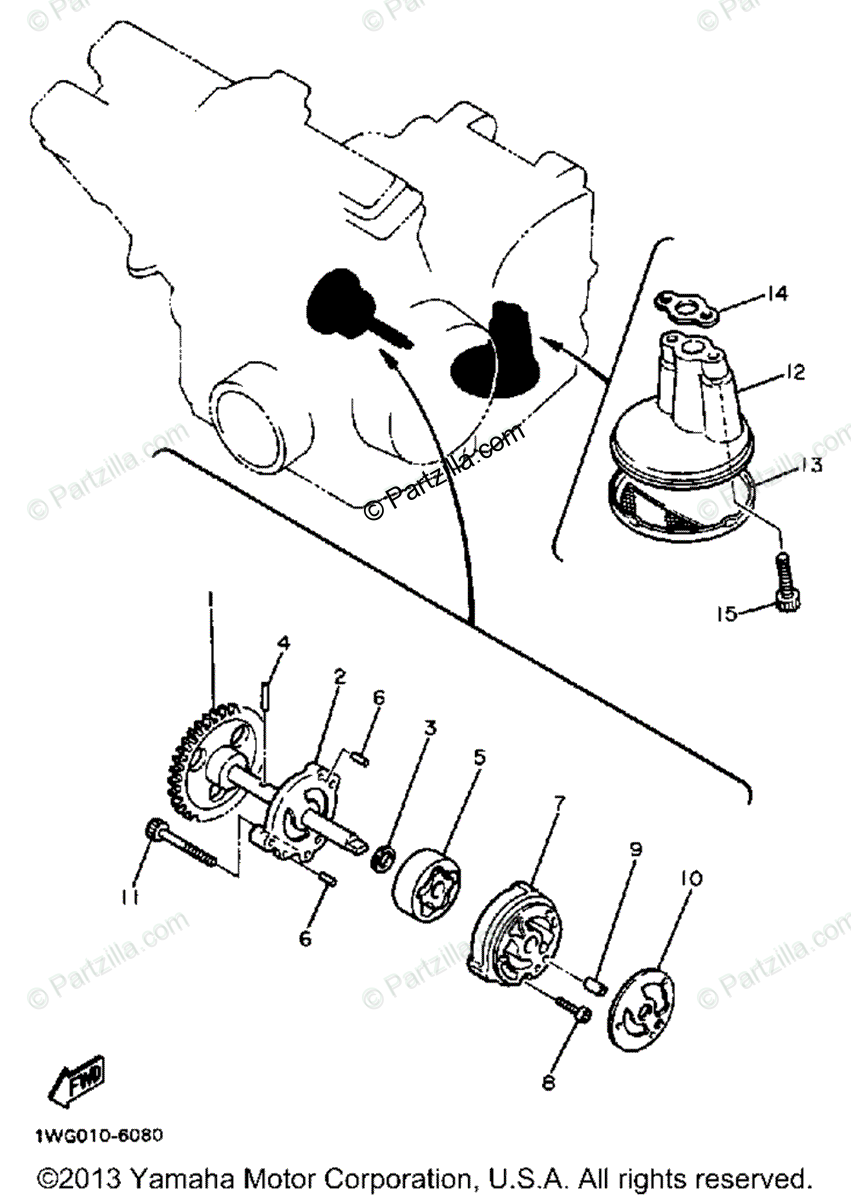 © Partzilla.com

14
12
13
15
1
4
2
6
3
5
7
9
10
11
6
8

FWD

1WG010-6080

©2013 Yamaha Motor Corporation, U.S.A. All rights reserved.