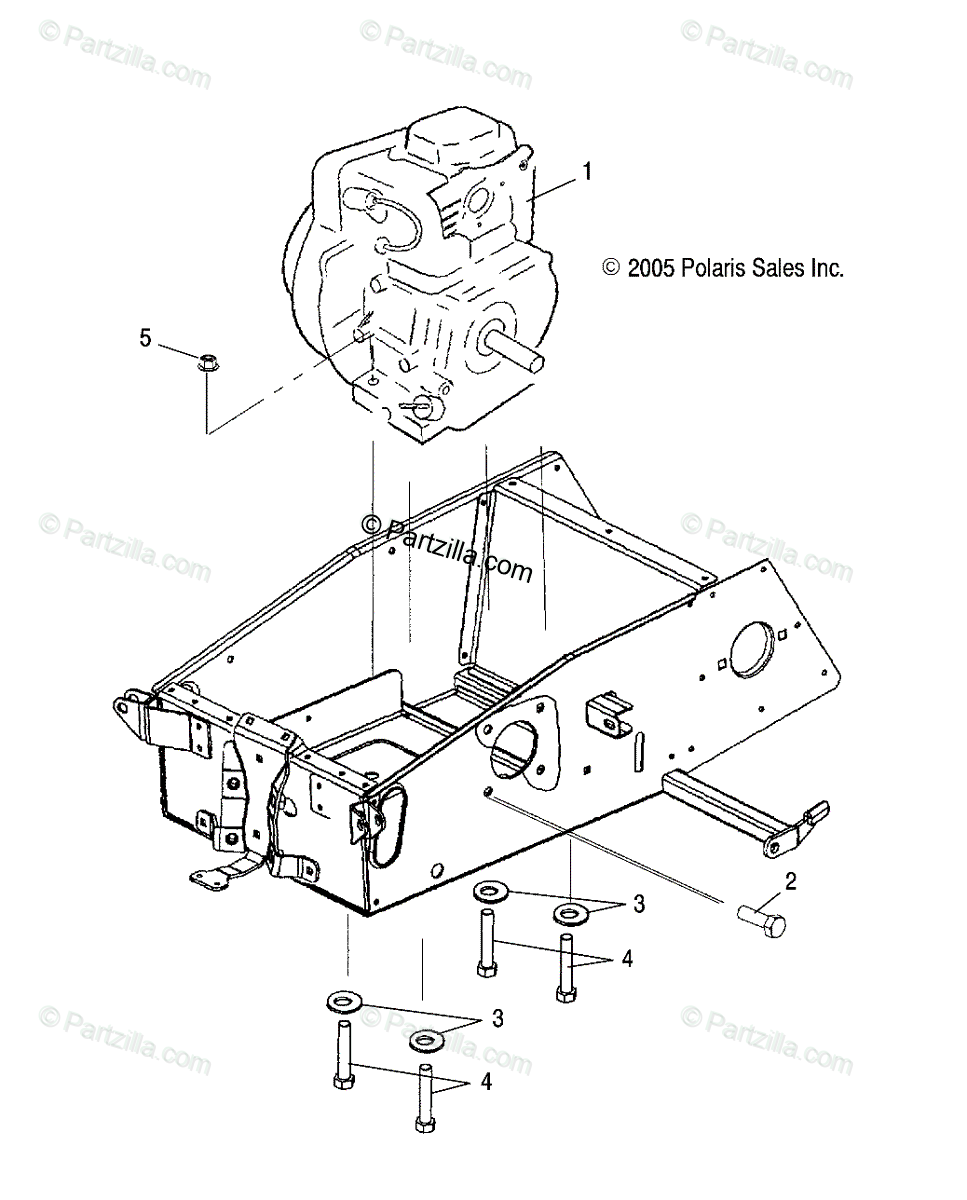 © Partzilla.com © Partzilla.com © Partzilla.com

1

© 2005 Polaris Sales Inc.

5

© Partzilla.com © Partzilla.com © Partzilla.com

2

3

4

3

4

© Partzilla.com © Partzilla.com © Partzilla.com