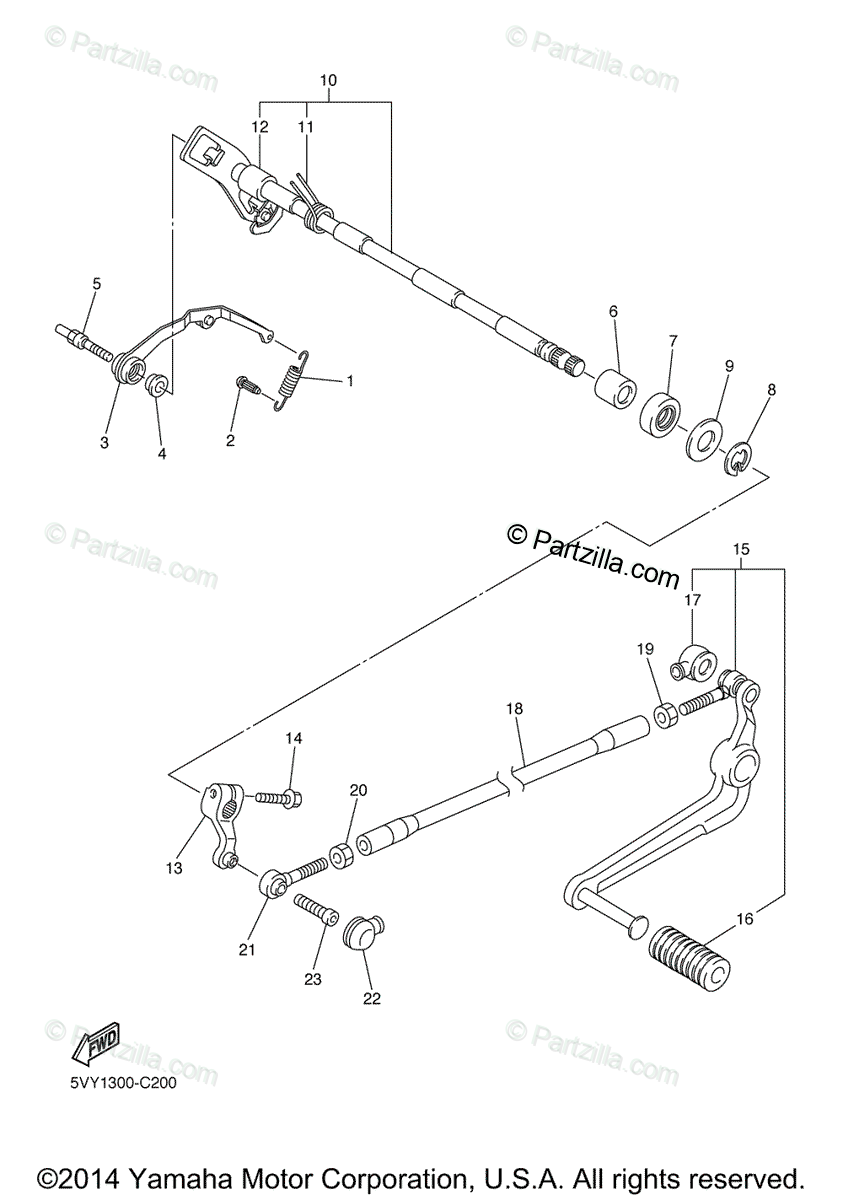 © Partzilla.com

© Partzilla.com

10

12

11

5

6

7

9

8

1

3

4

2

© Partzilla.com

© Partzilla.com

15

17

19

18

14

20

13

21

23

22

16

© Partzilla.com

© Partzilla.com

FWD

5VY1300-C200

©2014 Yamaha Motor Corporation, U.S.A. All rights reserved.