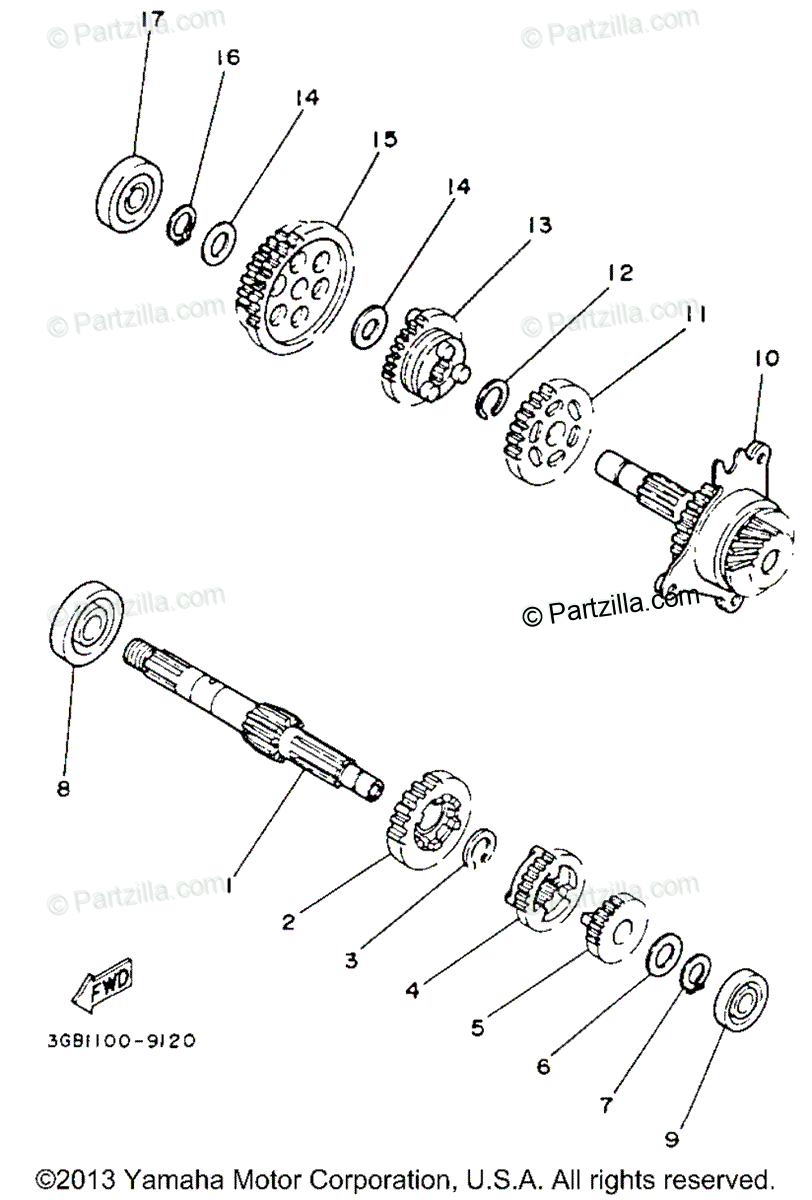 © Partzilla.com
© Partzilla.com
17
16
14
15
14
13
12
11
10
© Partzilla.com
© Partzilla.com
© Partzilla.com
© Partzilla.com
8
1
2
3
4
5
6
7
9
© Partzilla.com
© Partzilla.com
FWD
3GB1100-9120
©2013 Yamaha Motor Corporation, U.S.A. All rights reserved.