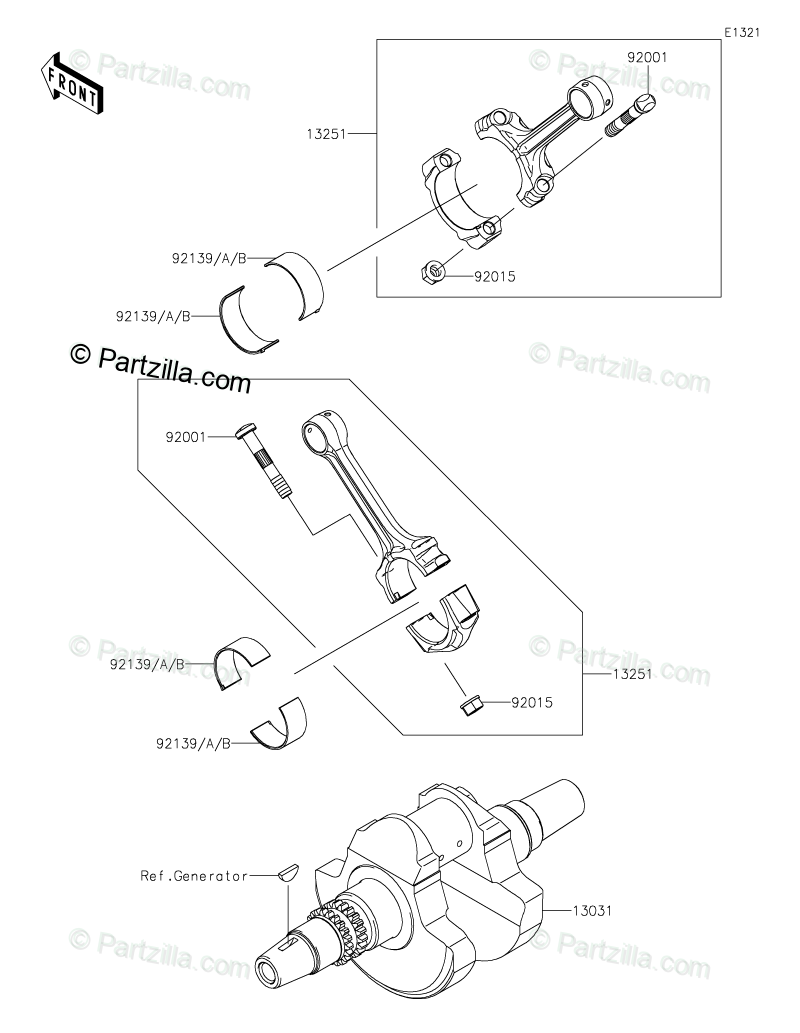 E1321

FRONT

© Partzilla.com

© Partzilla.com

92001

13251

92139/A/B

92015

92139/A/B

© Partzilla.com

© Partzilla.com

92001

© Partzilla.com

© Partzilla.com

92139/A/B

13251

92015

92139/A/B

Ref.Generator

13031

© Partzilla.com

© Partzilla.com