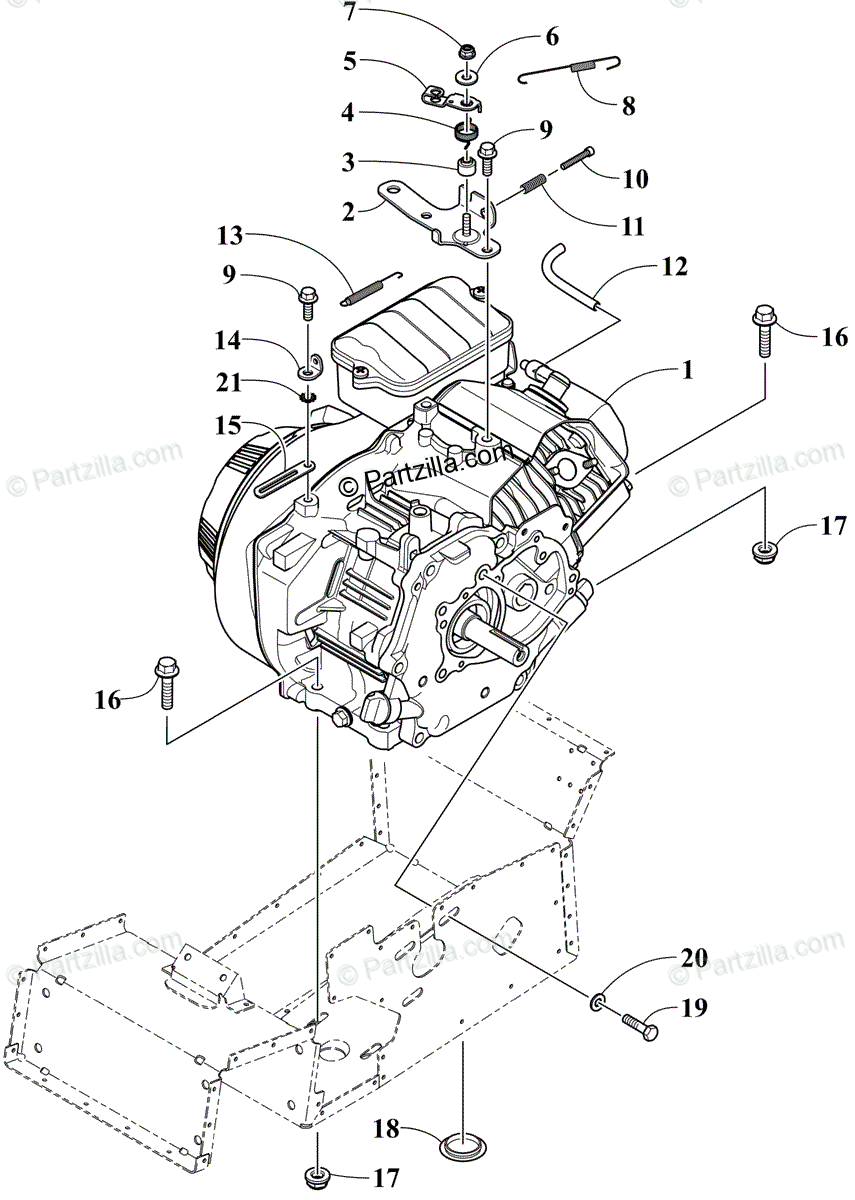 7
6
5
8
4
9
3
10
2
11
13
12
9
16
14
1
21
15
© Partzilla.com
© Partzilla.com
© Partzilla.com
17
16
© Partzilla.com
© Partzilla.com
© Partzilla.com
20
19
18
17