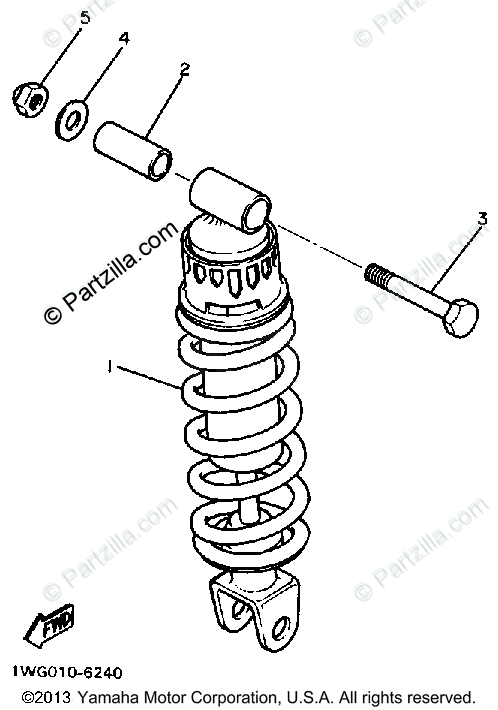 © Partzilla.com
© Partzilla.com
5
4
2
© Partzilla.com
3
© Partzilla.com
1
© Partzilla.com
© Partzilla.com
FWD
1WG010-6240
©2013 Yamaha Motor Corporation, U.S.A. All rights reserved.