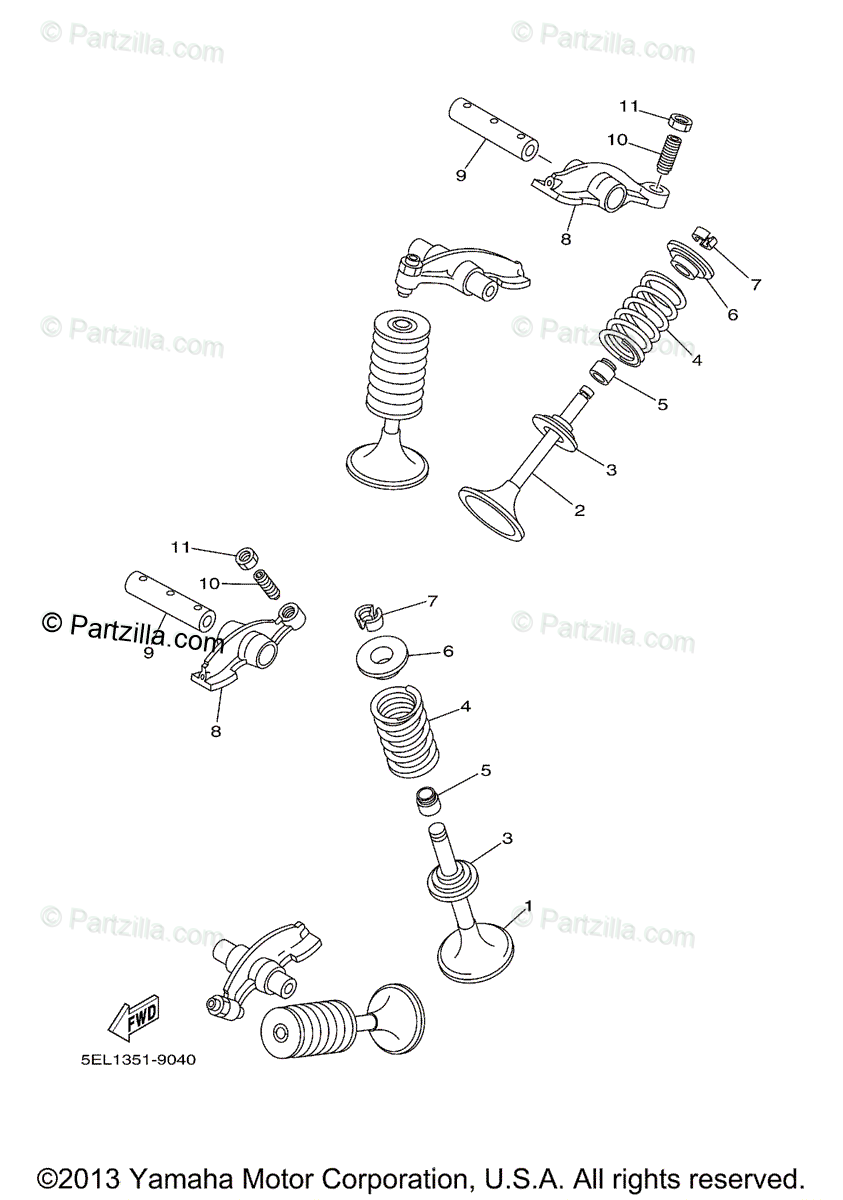 © Partzilla.com
© Partzilla.com

11
10
9
8
7
6
© Partzilla.com
© Partzilla.com
4
5
3
2

11
10
© Partzilla.com
9
8
7
6
© Partzilla.com
4
5
3
1
© Partzilla.com
© Partzilla.com

FWD
5EL1351-9040

©2013 Yamaha Motor Corporation, U.S.A. All rights reserved.