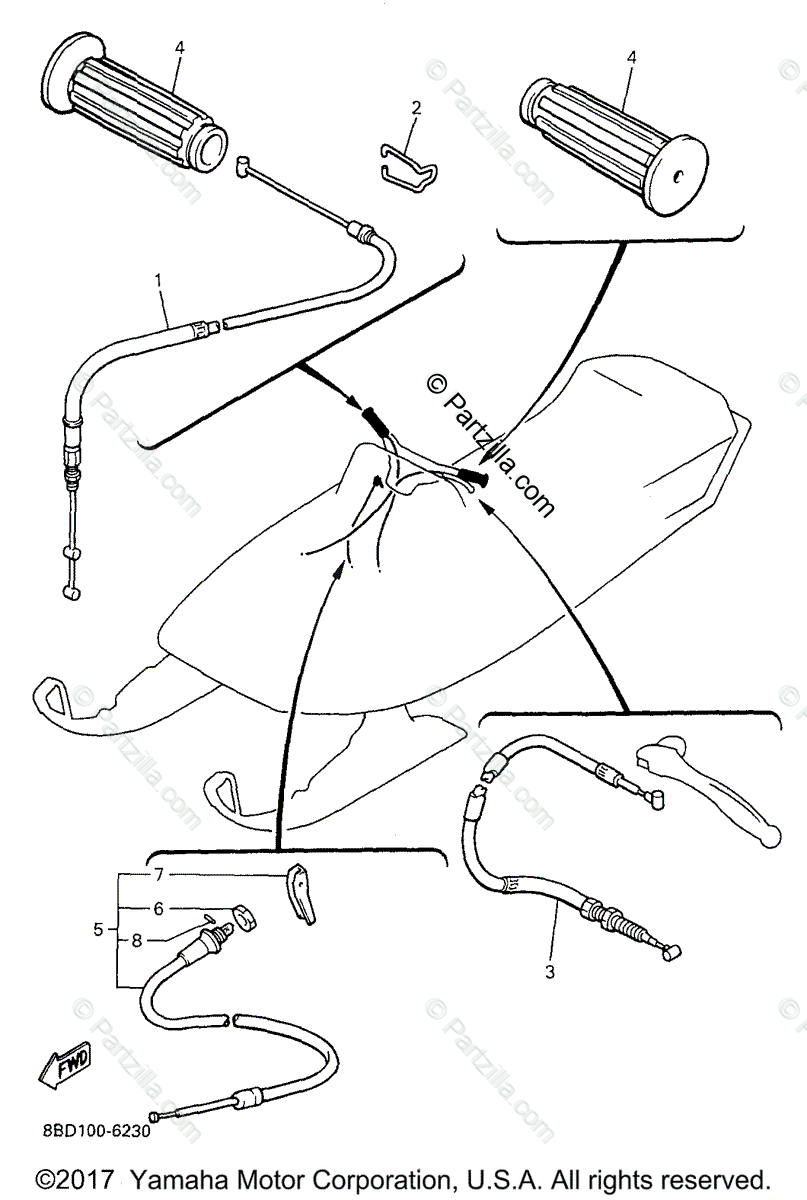 4
2
4
1
© Partzilla.com
7
6
5
8
3
FWD
8BD100-6230
©2017 Yamaha Motor Corporation, U.S.A. All rights reserved.