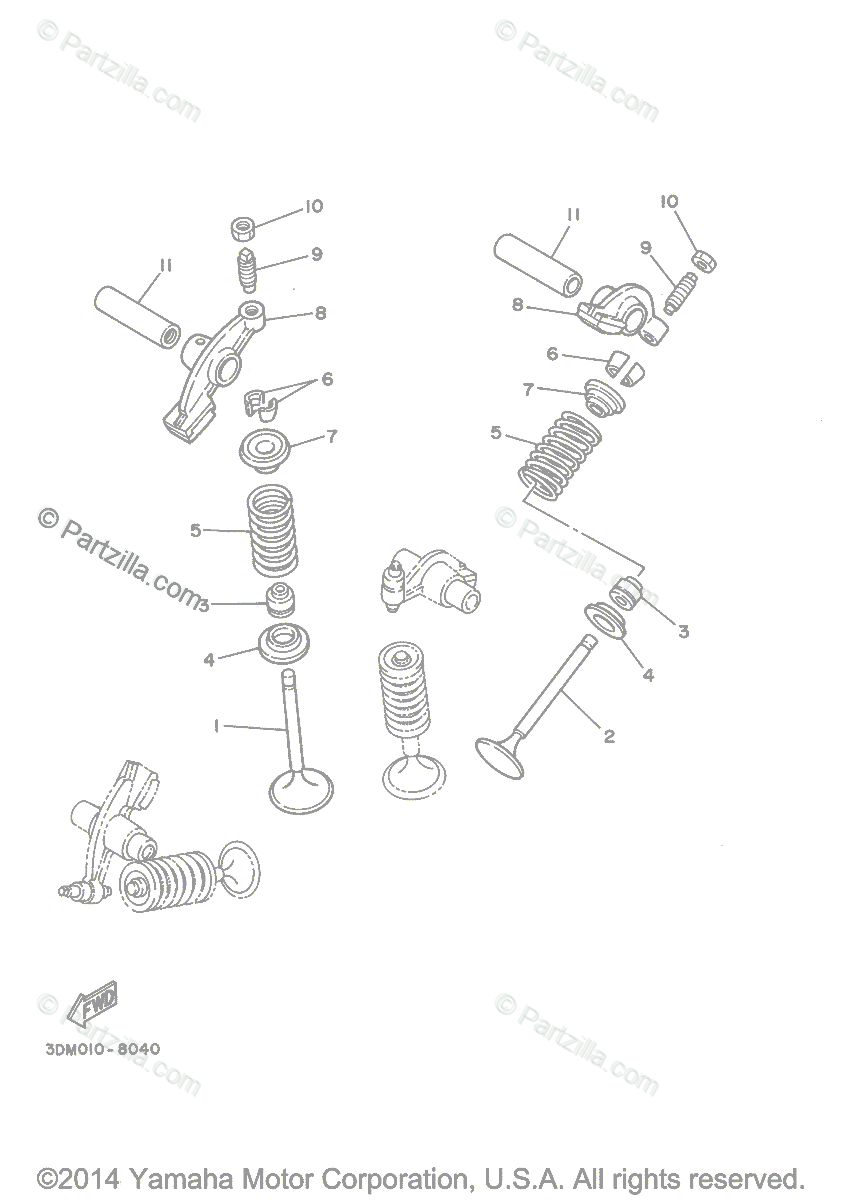 © Partzilla.com
© Partzilla.com

10
9
11
8
6
7
5
3
4
1

11
10
9
8
6
7
5
3
4
2

© Partzilla.com
© Partzilla.com

FWD

3DM010-8040

© Partzilla.com
© Partzilla.com

©2014 Yamaha Motor Corporation, U.S.A. All rights reserved.