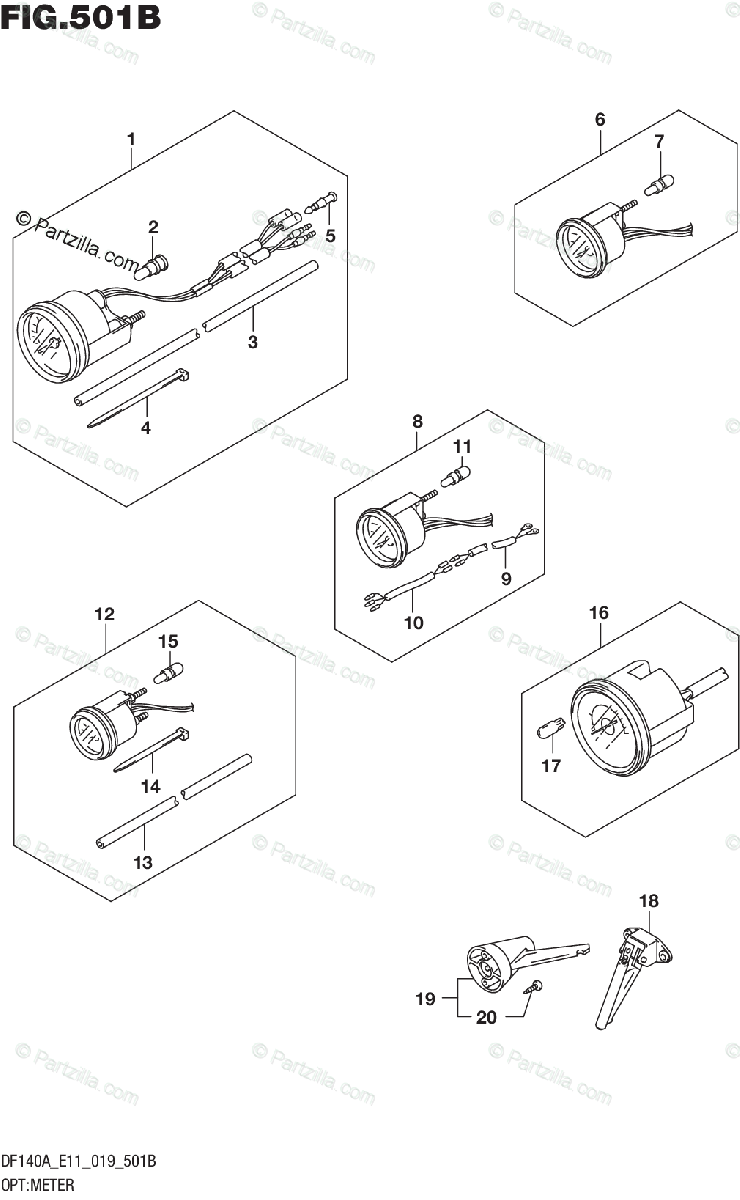 FIG.501B

© Partzilla.com

1
2
5
3
4

6
7

8
11
9
10

12
15
14
13

16
17

18
19
20

DF140A_E11_019_501B
OPT:METER