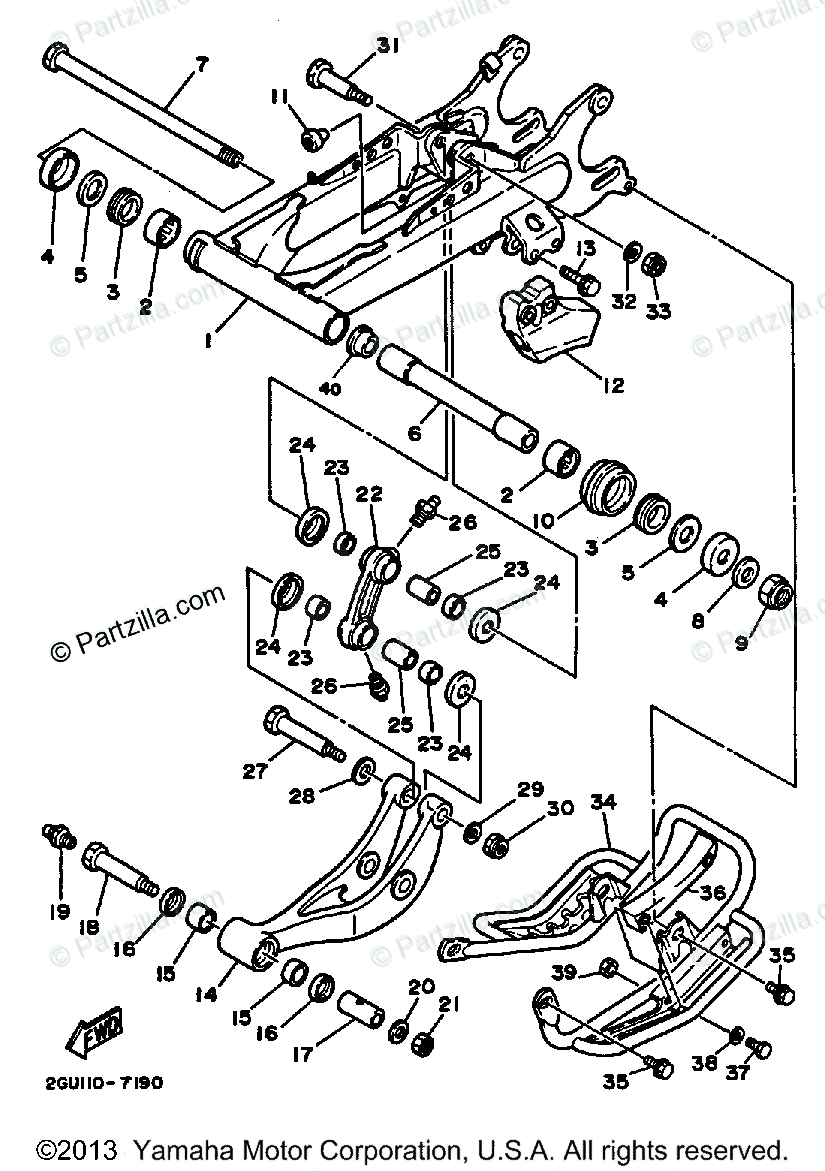 © Partzilla.com

7
31
11
4
5
3
2
1
13
32
33
12
40
6
24
23
22
26
2
10
3
5
4
8
9
25
23
24
24
23
26
25
23
24
27
28
29
30
34
36
19
18
16
15
14
15
16
17
20
21
39
35
38
37
35
FWD
2GU110-7190

©2013 Yamaha Motor Corporation, U.S.A. All rights reserved.