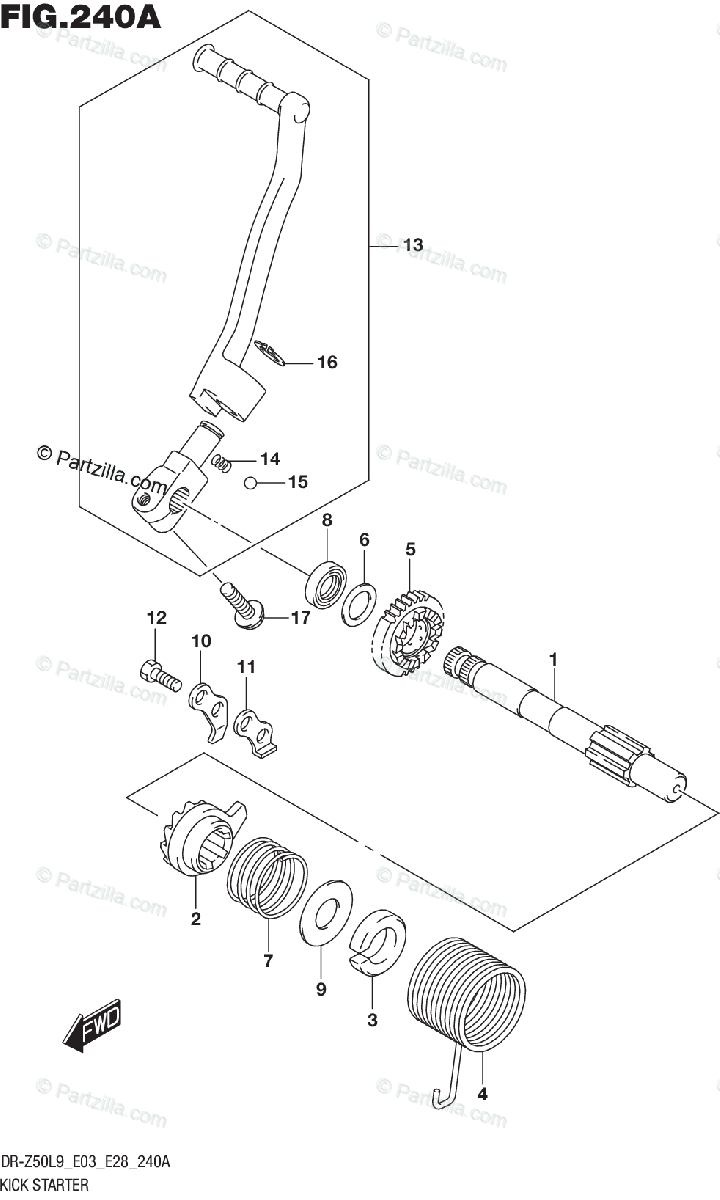 FIG.240A

© Partzilla.com

13

16

14

15

8

6

5

17

12

10

11

1

2

7

9

3

4

FWD

DR-Z50L9_E03_E28_240A
KICK STARTER