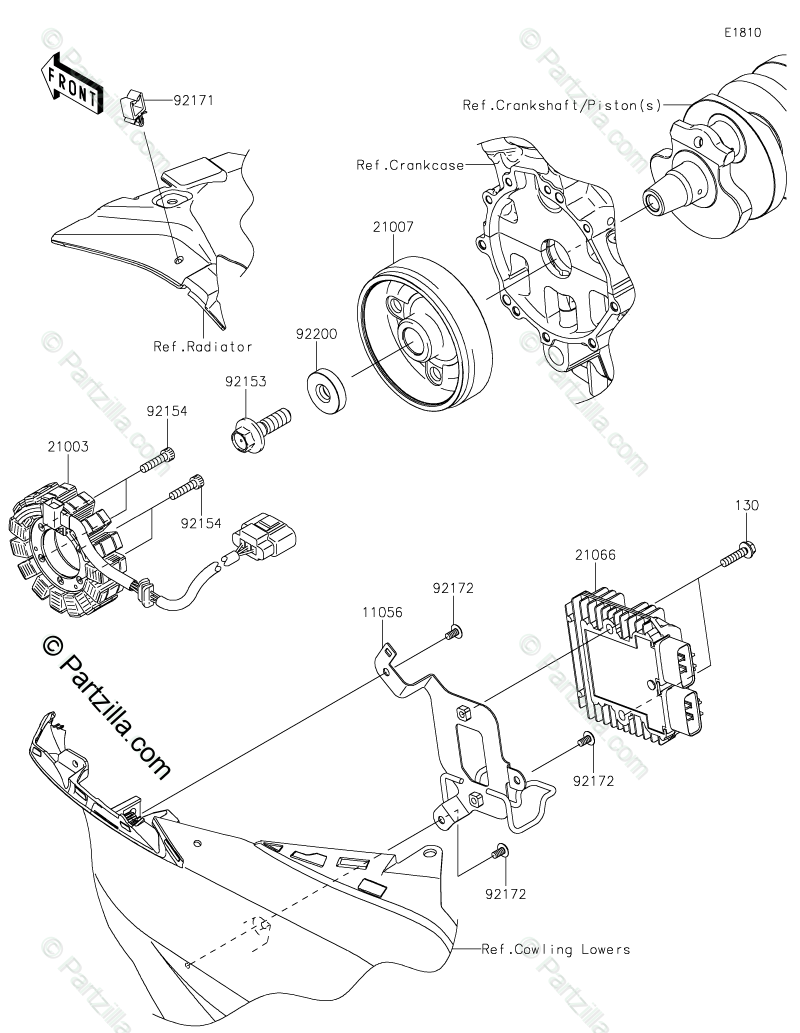 E1810

FRONT

92171

Ref.Crankshaft/Piston(s)

Ref.Crankcase

21007

Ref.Radiator

92200

92153

92154

21003

92154

130

21066

92172

11056

© Partzilla.com

92172

92172

Ref.Cowling Lowers