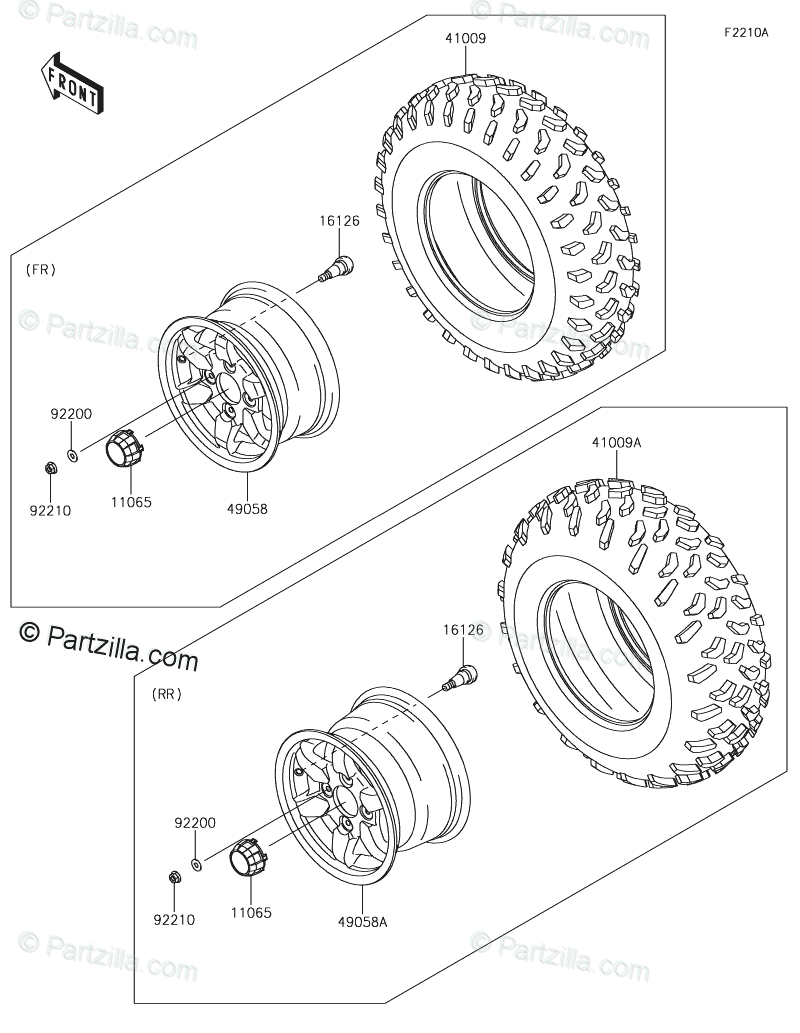 © Partzilla.com
© Partzilla.com
F2210A
FRONT
41009
16126
(FR)
© Partzilla.com
© Partzilla.com
92200
92210
11065
49058
41009A
© Partzilla.com
16126
(RR)
92200
92210
11065
49058A
© Partzilla.com
© Partzilla.com