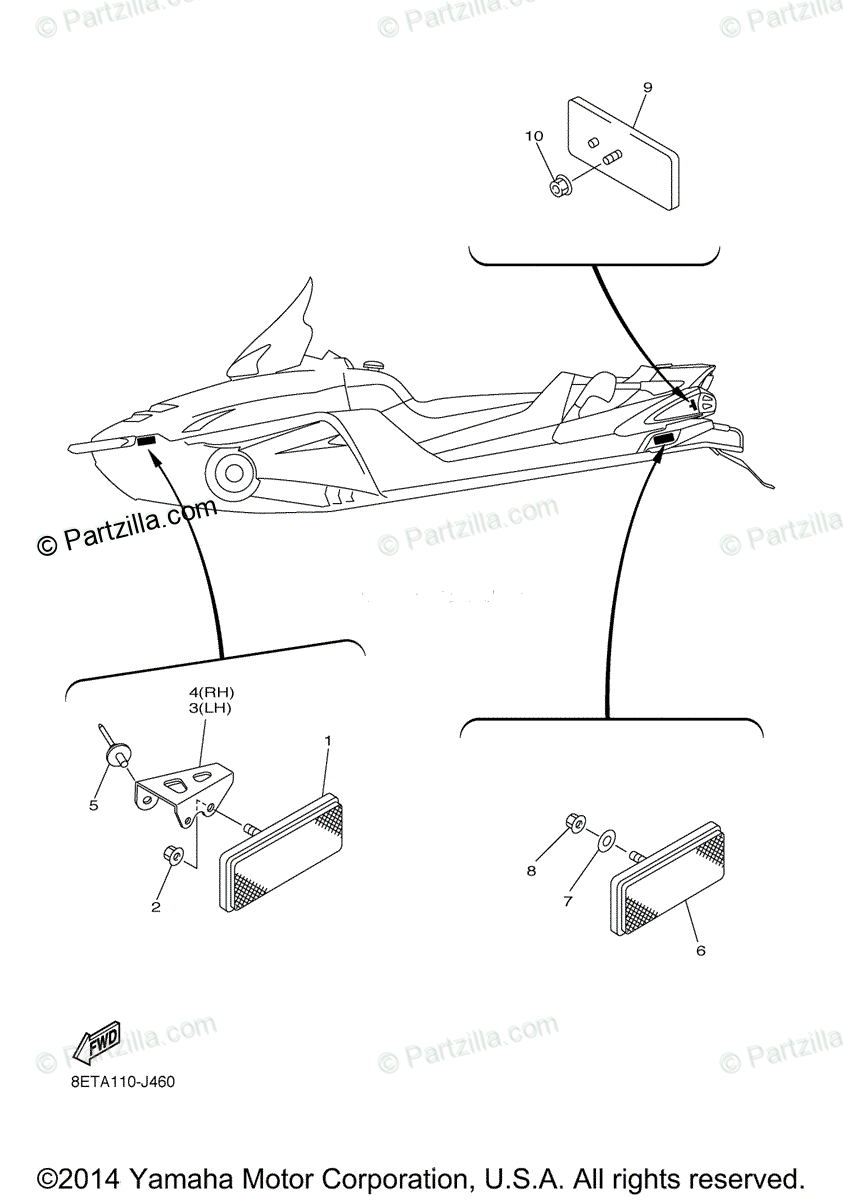 © Partzilla.com © Partzilla.com © Partzilla

9
10

© Partzilla.com © Partzilla.com © Partzilla

4(RH)
3(LH)
1
5
2

8
7
6

FWD
© Partzilla.com © Partzilla.com © Partzilla

8ETA110-J460

©2014 Yamaha Motor Corporation, U.S.A. All rights reserved.