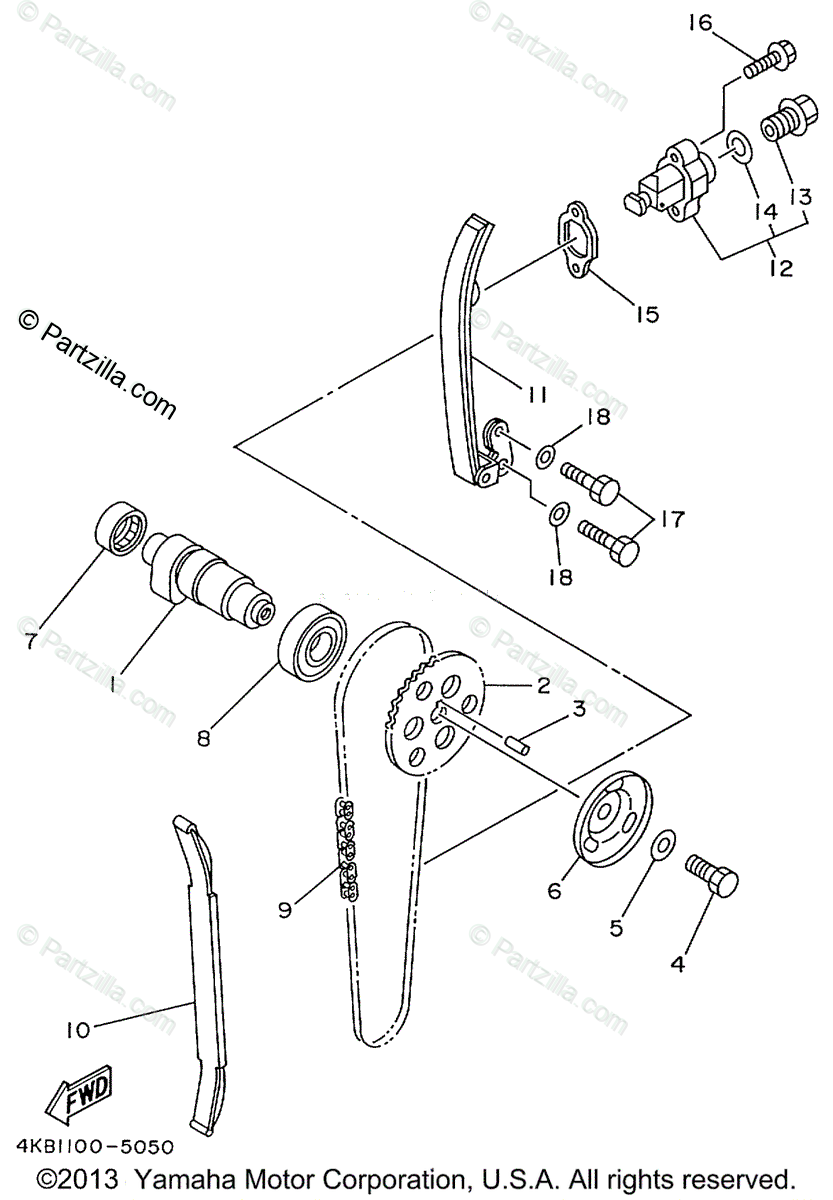 © Partzilla.com

16
13
14
12
15
11
18
17
18
7
1
8
2
3
6
5
4
9
10
FWD
4KB1100-5050
©2013 Yamaha Motor Corporation, U.S.A. All rights reserved.