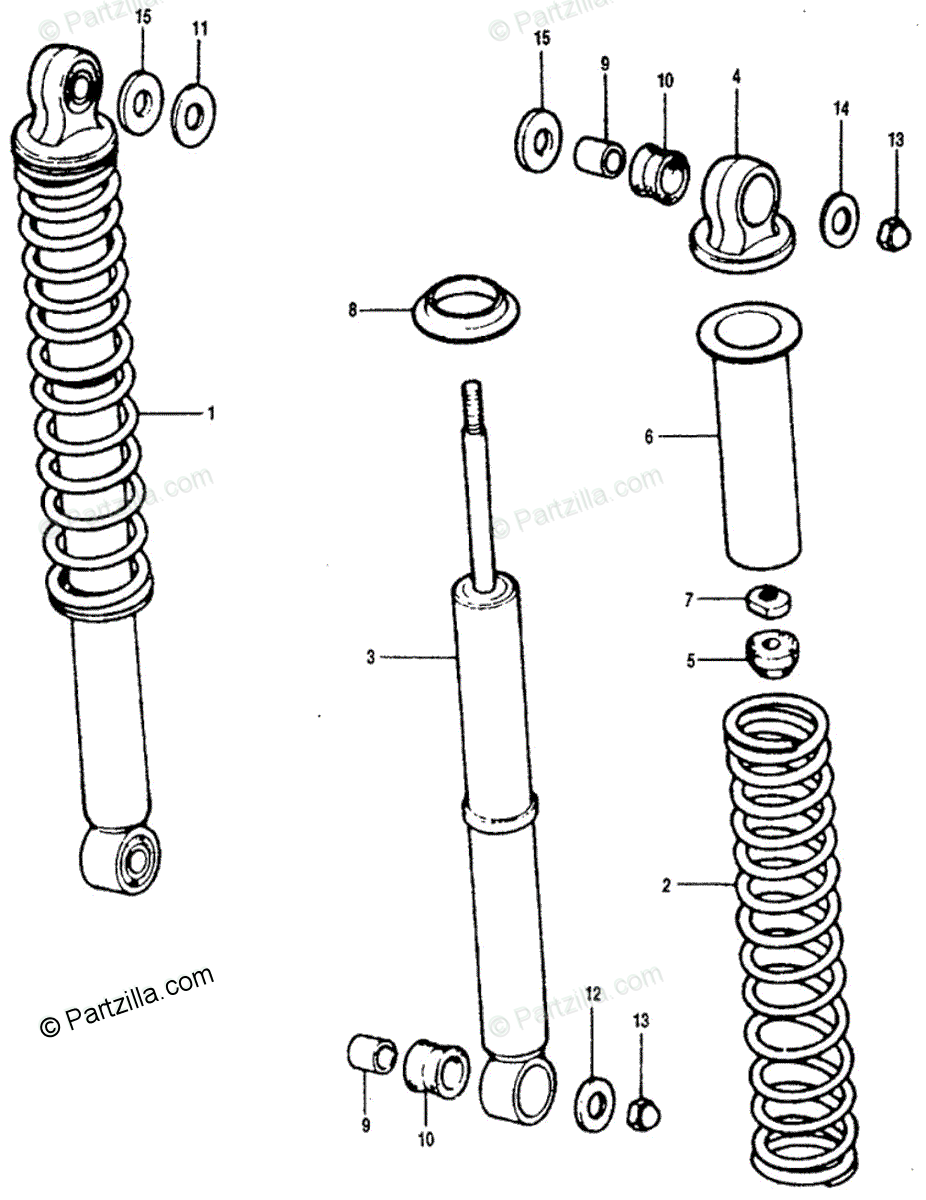 © Partzilla.com
© Partzilla.com
15
11
15
9
10
4
14
13
8
1
6
© Partzilla.com
© Partzilla.com
7
3
5
2
© Partzilla.com
© Partzilla.com
12
13
9
10