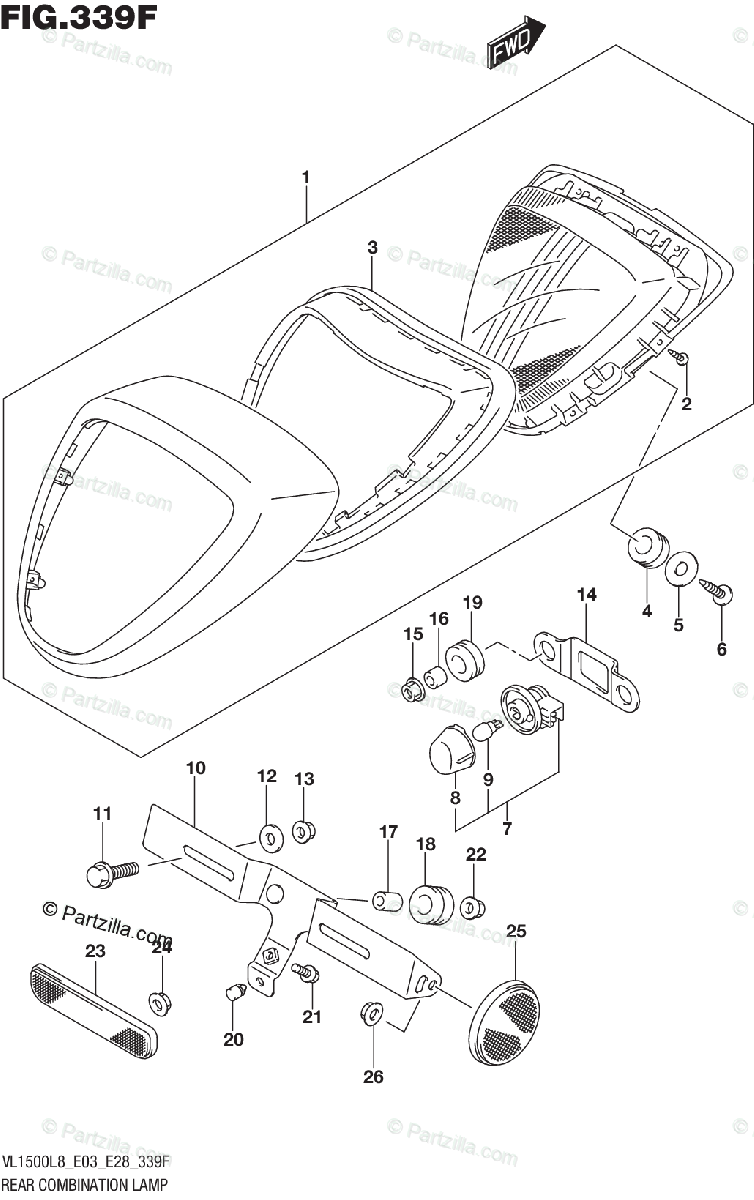 FIG.339F

FWD

© Partzilla.com

1
3
2
4
5
6
14
19
16
15
9
8
7
10
12
13
11
17
18
22
© Partzilla.com
23
24
25
20
21
26

VL1500L8_E03_E28_339F
REAR COMBINATION LAMP