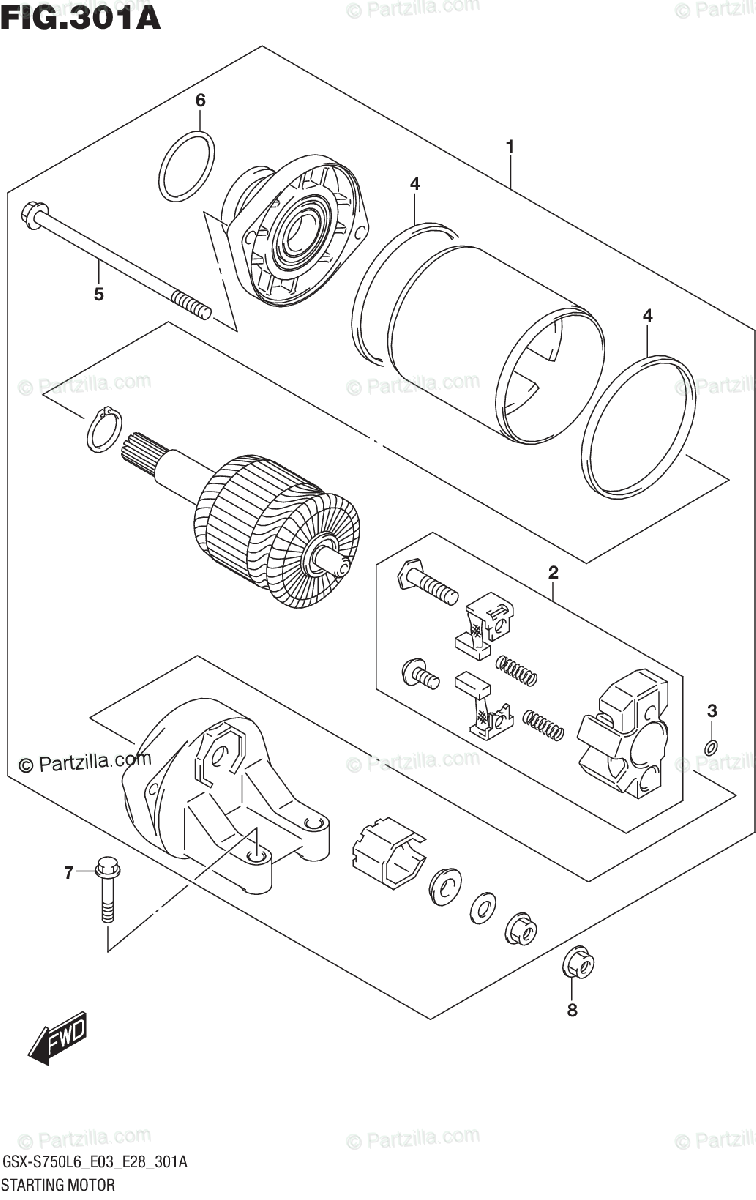 FIG.301A

© Partzilla.com

© Partzilla.com

6

1

4

5

4

© Partzilla.com

© Partzilla.com

© Partzilla.com

2

3

© Partzilla.com

© Partzilla.com

© Partzilla.com

7

8

FWD

© Partzilla.com

© Partzilla.com

© Partzilla.com

GSX-S750L6_E03_E28_301A
STARTING MOTOR