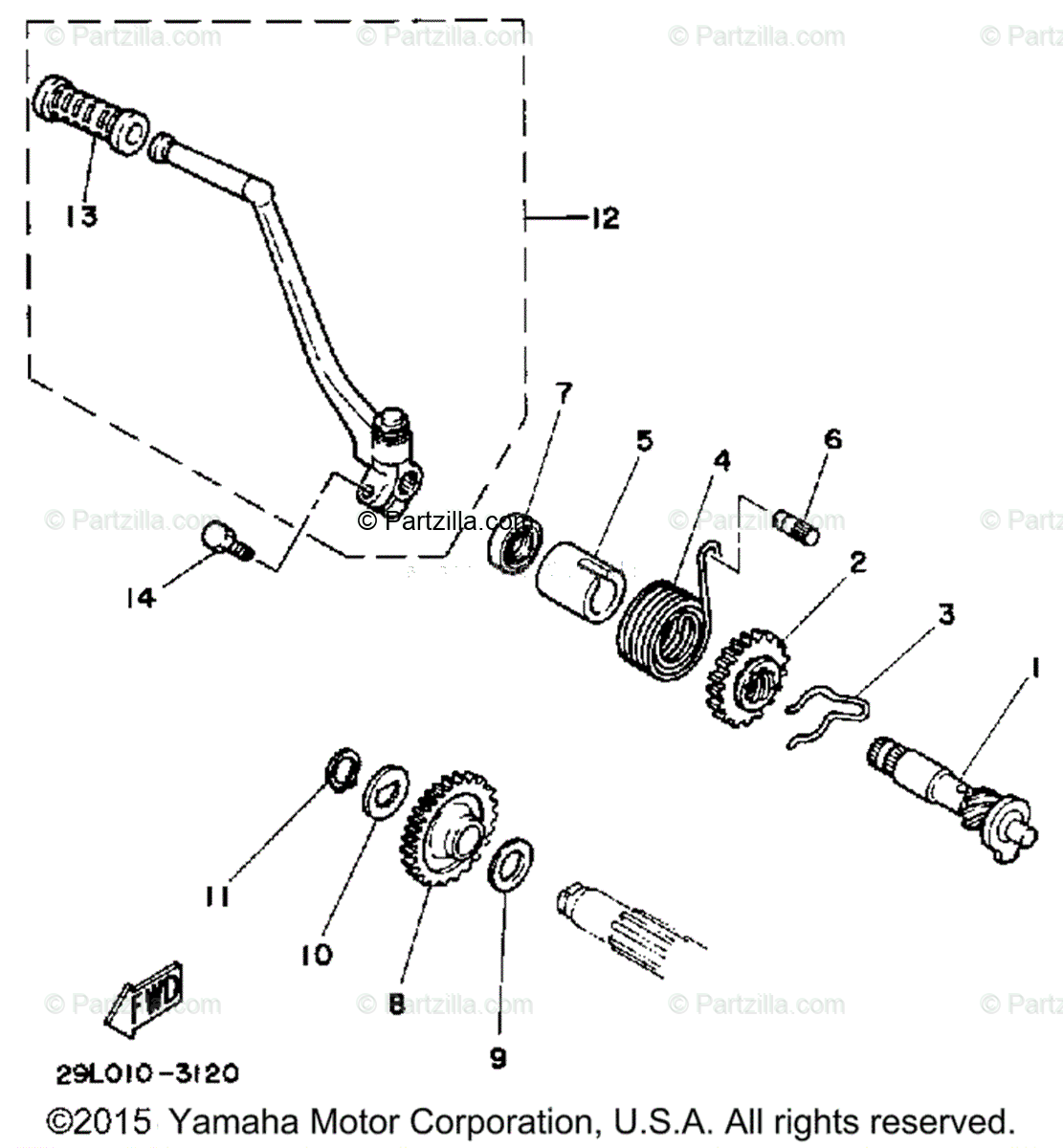 © Partzilla.com © Partzilla.com © Partzilla.com © Partz

13

12

7

5

4

6

© Partzilla.com © Partzilla.com © Partzilla.com © Partz

14

2

3

1

11

10

8

9

FWD

© Partzilla.com © Partzilla.com © Partzilla.com © Partz

29L010-3120

©2015 Yamaha Motor Corporation, U.S.A. All rights reserved.