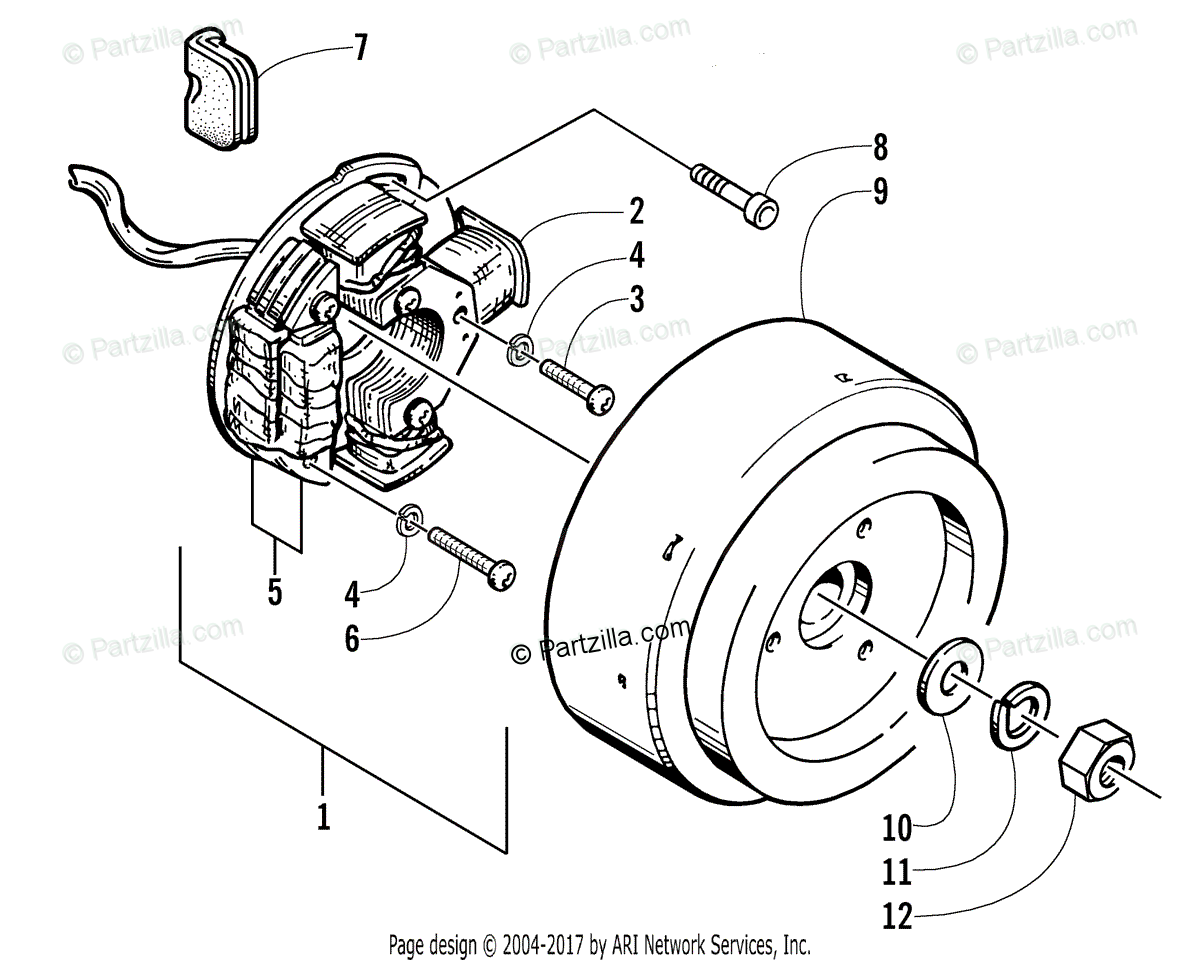 © Partzilla.com
© Partzilla.com
© Partzilla.com
7
8
9
2
4
3
© Partzilla.com
© Partzilla.com
© Partzilla.com
5
4
6
© Partzilla.com
© Partzilla.com
© Partzilla.com
1
10
11
12
Page design © 2004-2017 by ARI Network Services, Inc.