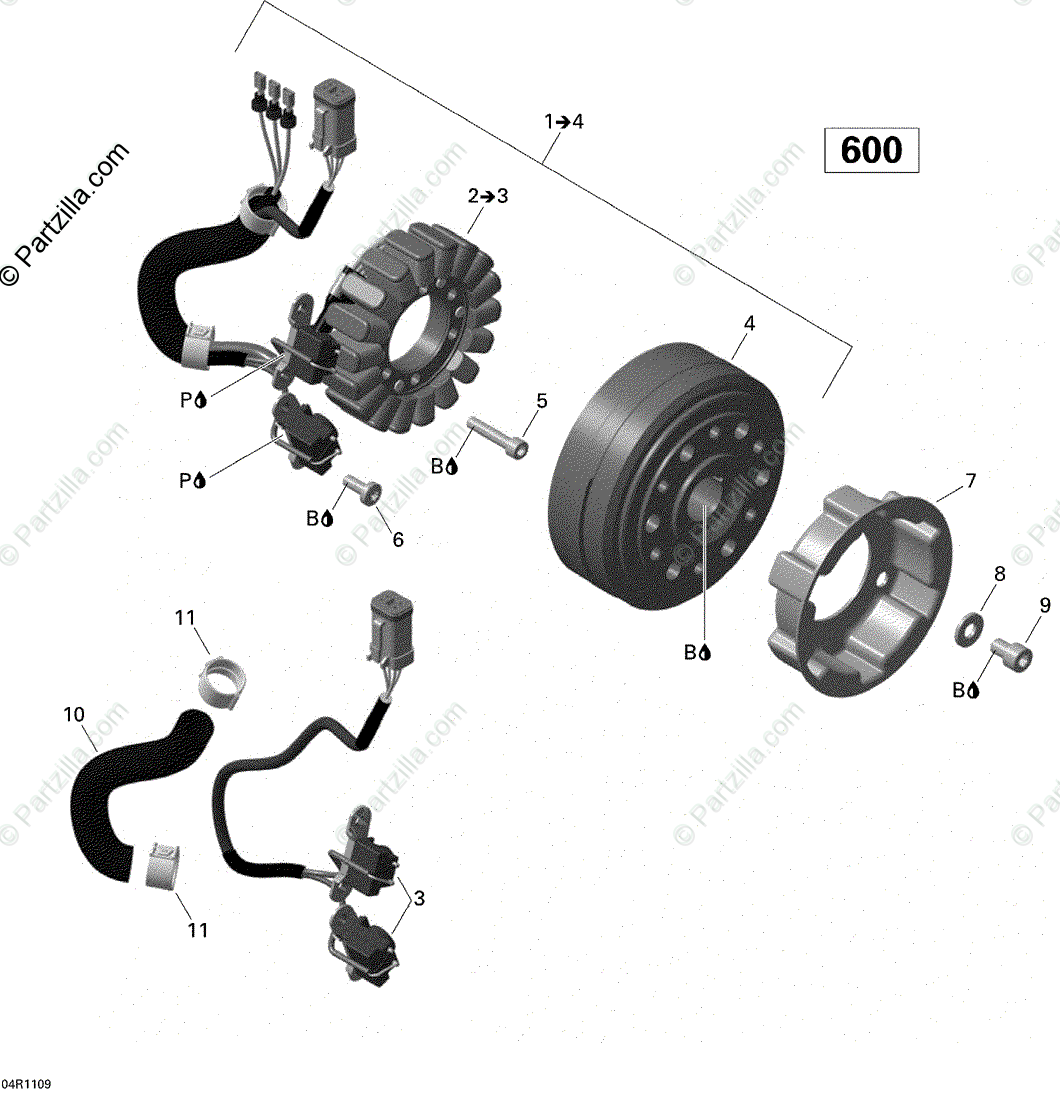 © Partzilla.com

1→4

600

2→3

4

P

5

B

P

B

6

7

8

9

B

B

11

10

3

11

04R1109