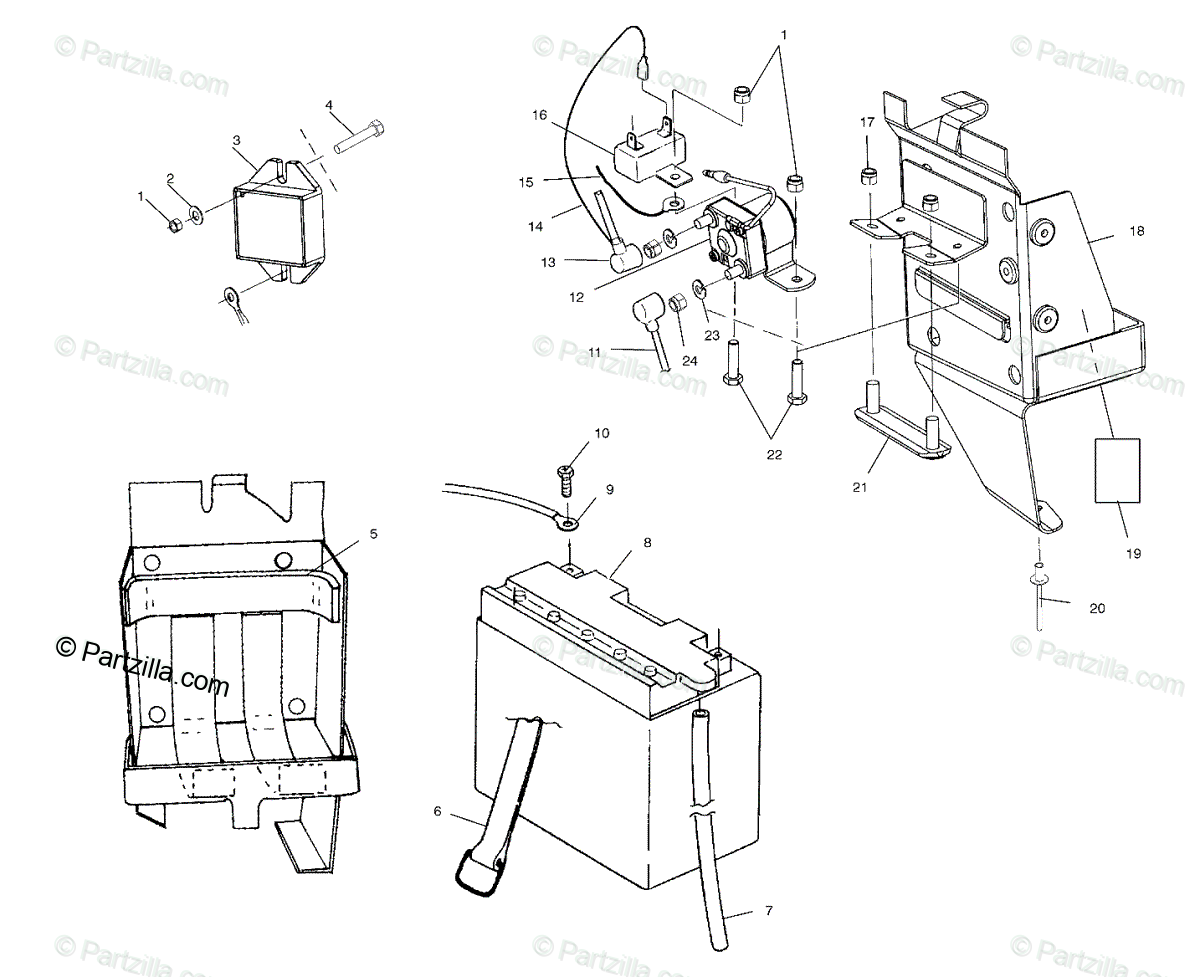 © Partzilla.com
© Partzilla.com
© Partzilla.com

4
3
2
1

1
16
15
14
13
12
11
24
23
22

17
18
21
19
20

© Partzilla.com
© Partzilla.com
© Partzilla.com

10
9
8
5

© Partzilla.com
© Partzilla.com
© Partzilla.com

6
7

© Partzilla.com
© Partzilla.com
© Partzilla.com