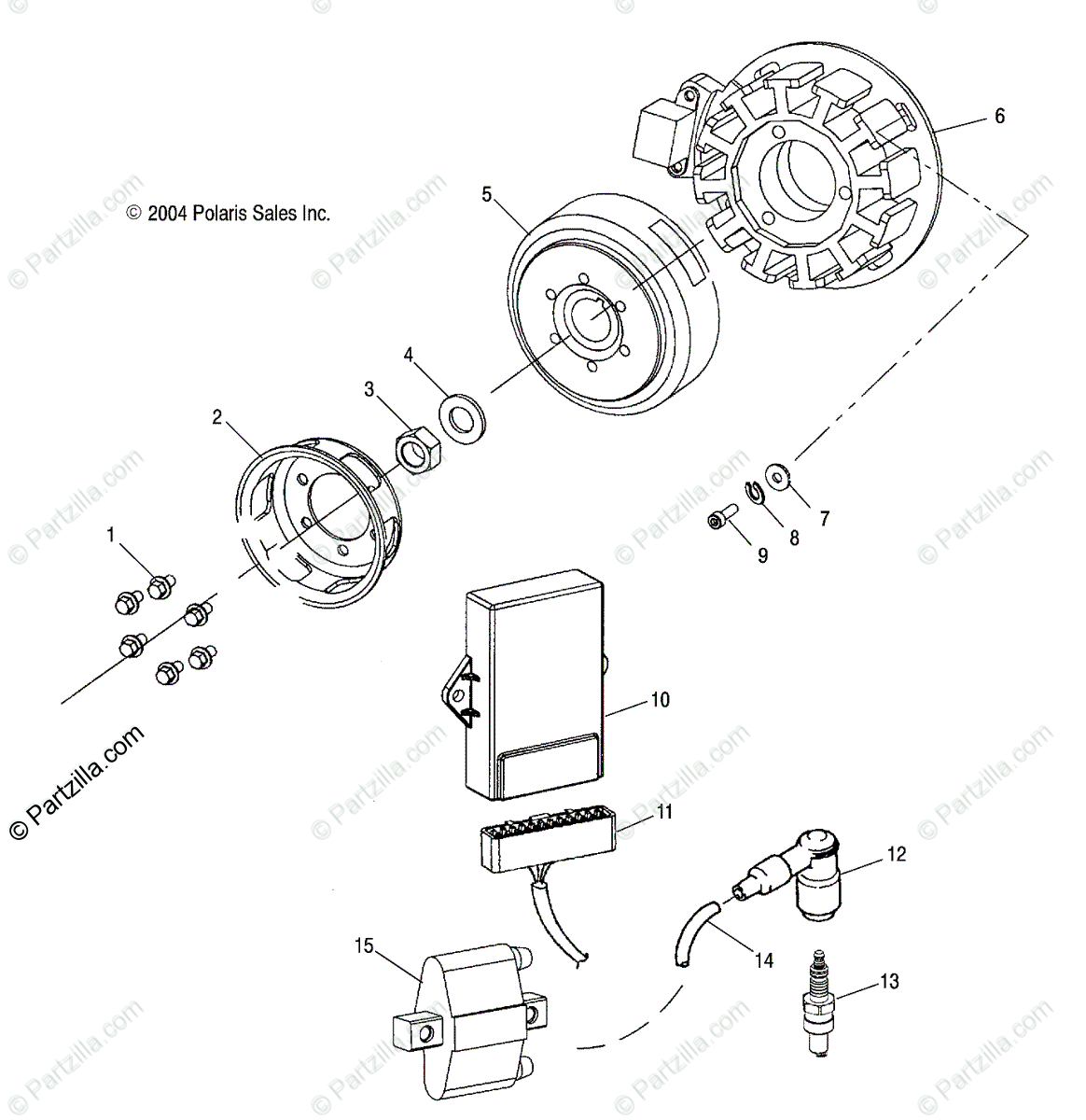 © 2004 Polaris Sales Inc.

6

5

4

3

2

1

7

8

9

10

11

12

13

14

15

© Partzilla.com