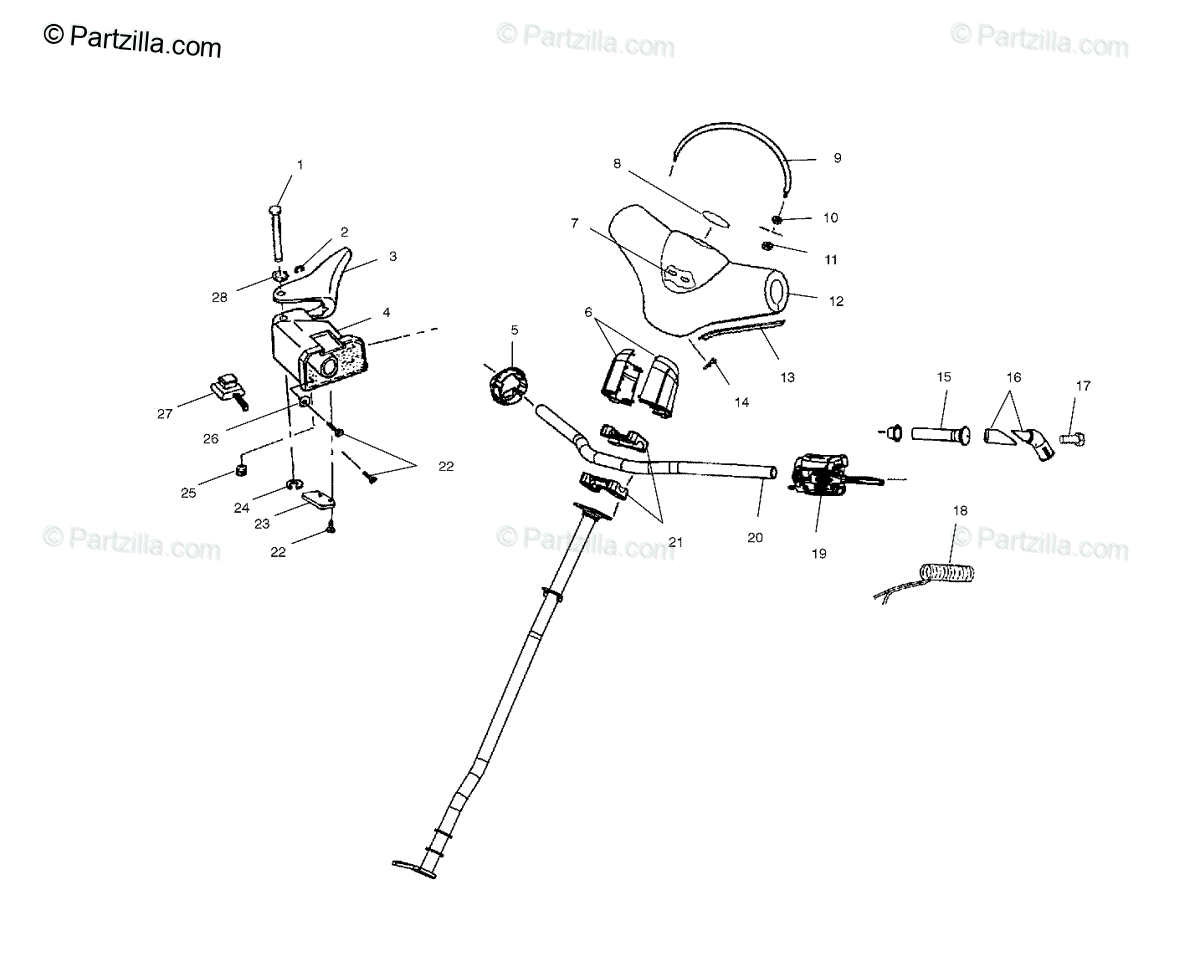 © Partzilla.com © Partzilla.com © Partzilla.com

1
2
3
28
4
27
26
25
24
23
22
22
5
6
7
8
9
10
11
12
13
14
15
16
17
18
19
20
21

© Partzilla.com © Partzilla.com © Partzilla.com