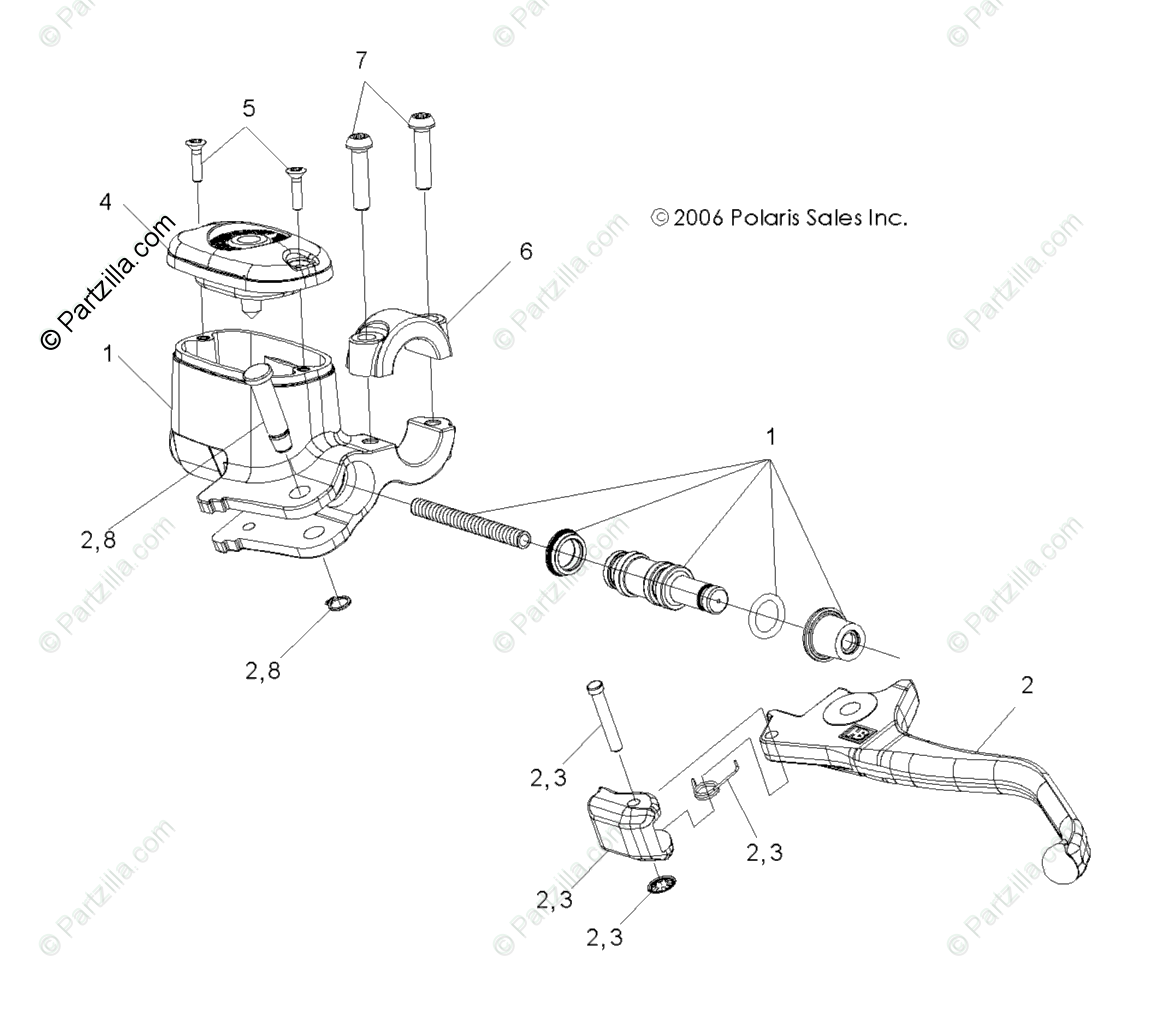 © Partzilla.com

7

5

4

© 2006 Polaris Sales Inc.

6

1

1

2,8

2,8

2

2,3

2,3

2,3

2,3