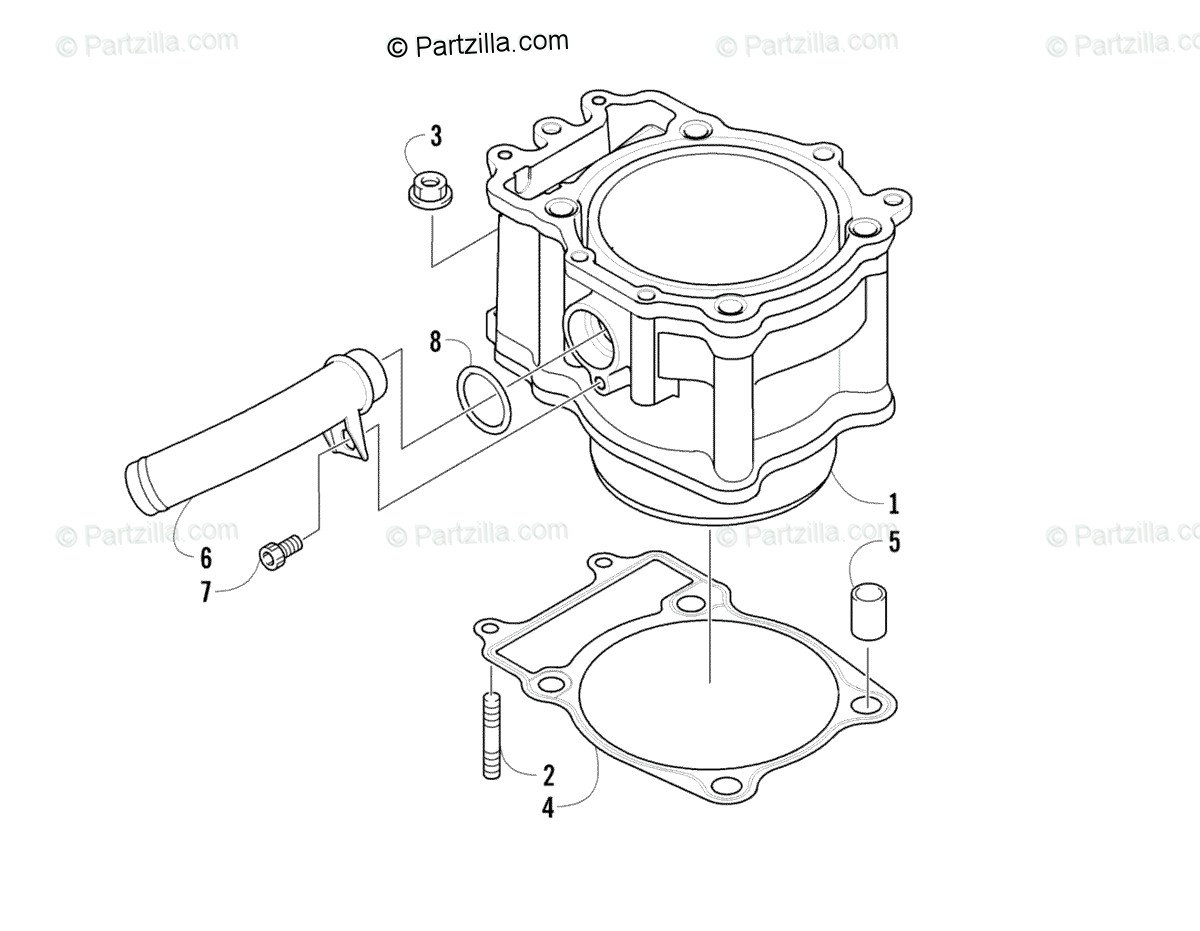 © Partzilla.com © Partzilla.com © Partzilla.com © Partzilla.com

3

8

1

© Partzilla.com © Partzilla.com © Partzilla.com © Partzilla.com

6

7

5

2

4