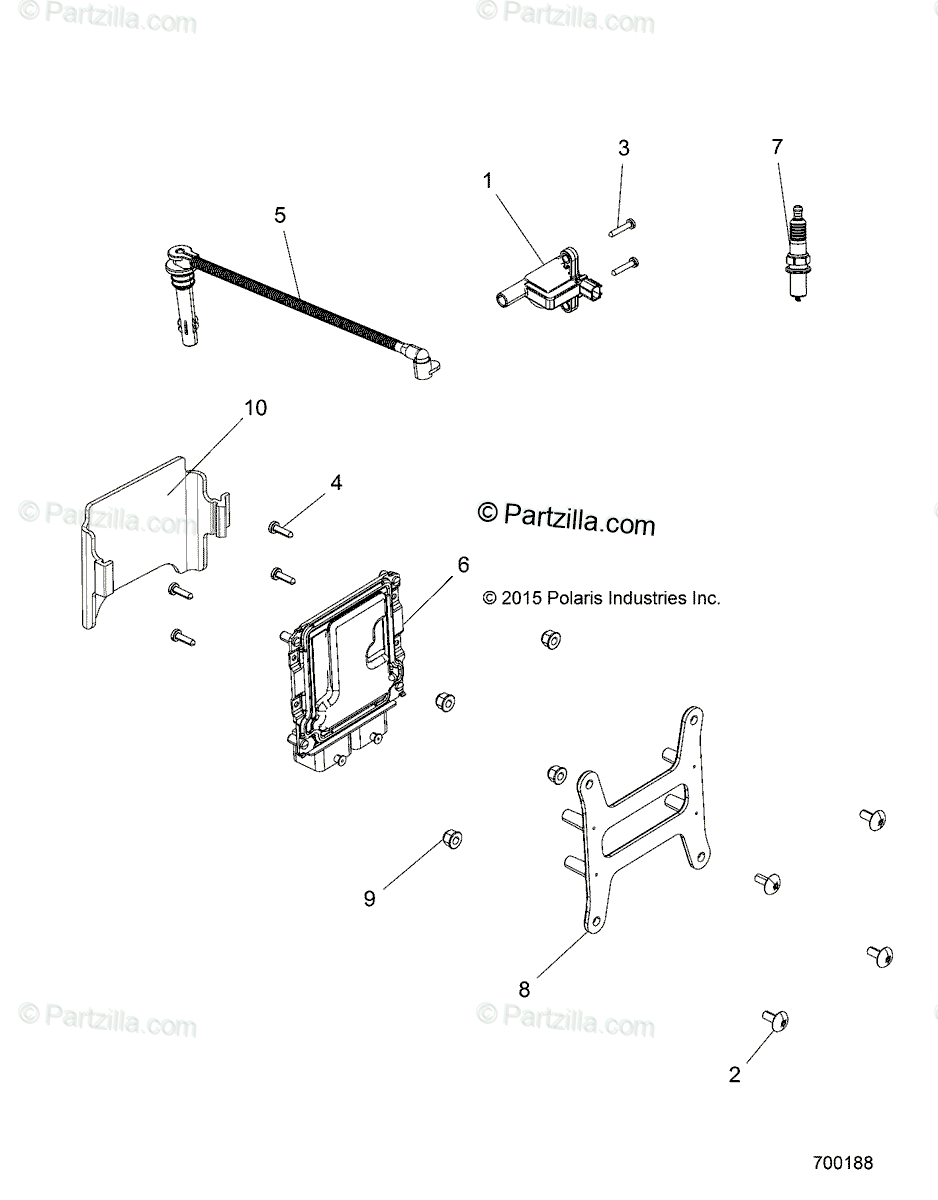 © Partzilla.com
© Partzilla.com

3
7
1
5

10

4
© Partzilla.com
© Partzilla.com
6
© 2015 Polaris Industries Inc.

9

8

© Partzilla.com
© Partzilla.com
2

700188