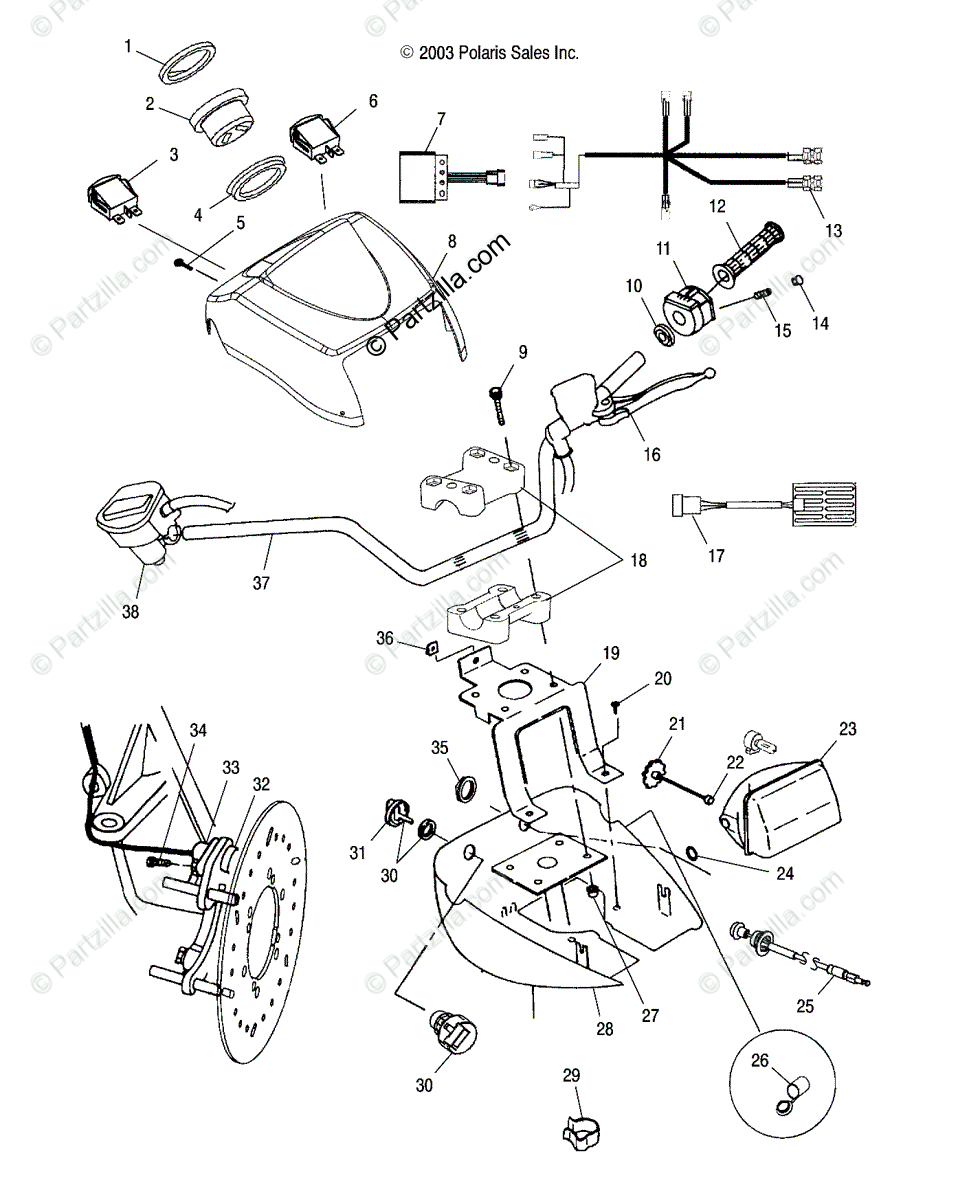 © 2003 Polaris Sales Inc.

© Partzilla.com

1
2
3
4
5
6
7
8
9
10
11
12
13
14
15
16
17
18
19
20
21
22
23
24
25
26
27
28
29
30
30
31
32
33
34
35
36
37
38