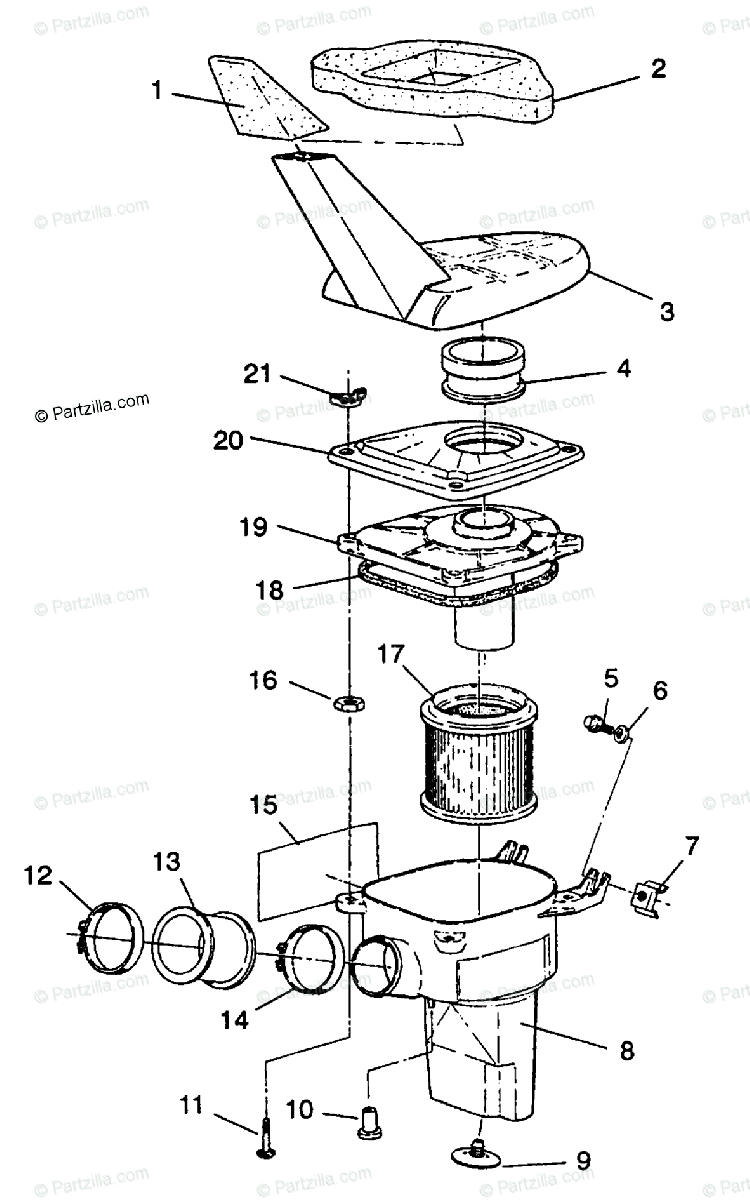 © Partzilla.com
1
2
3
4
21
20
19
18
17
16
5
6
7
15
12
13
14
8
11
10
9