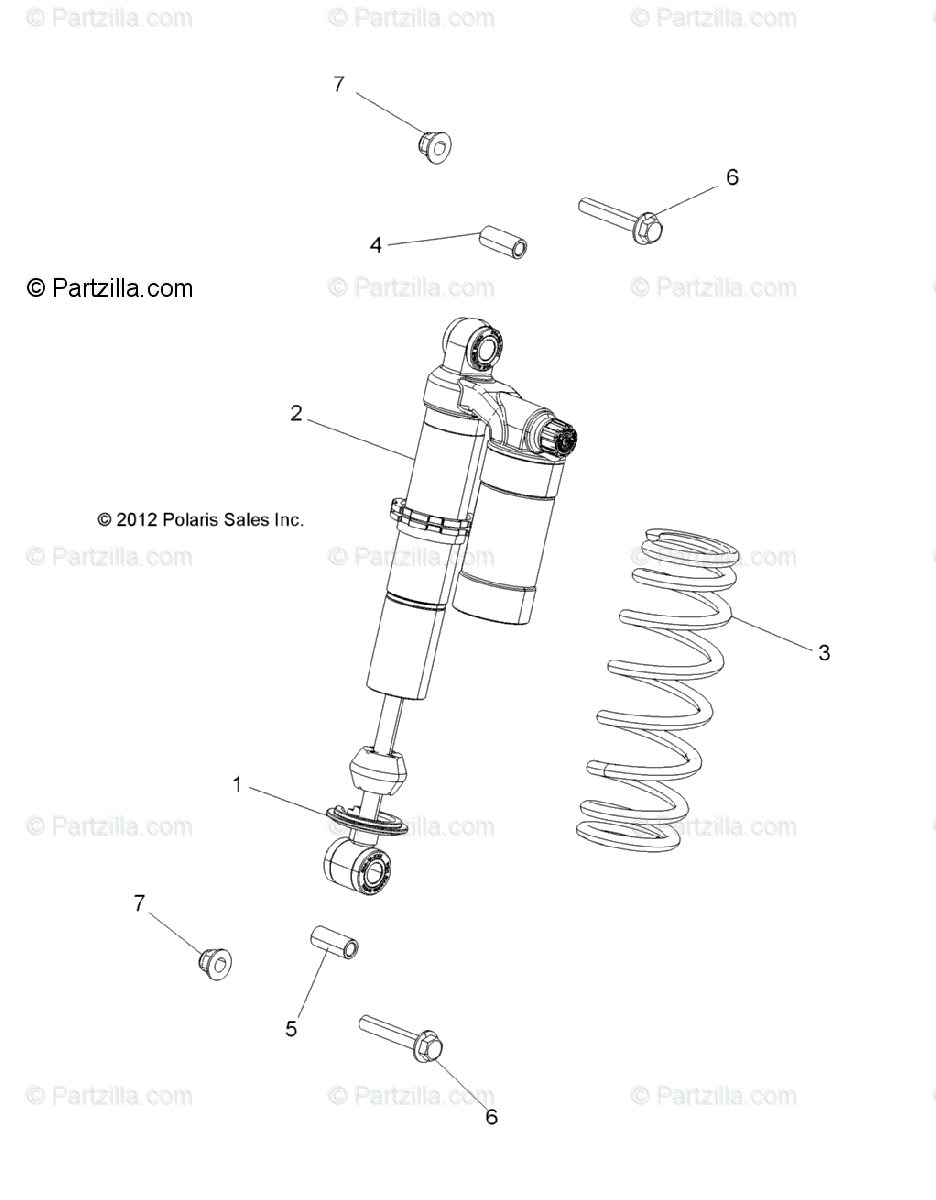 © Partzilla.com © Partzilla.com © Partzilla.com

7

6

4

© Partzilla.com © Partzilla.com © Partzilla.com

2

© 2012 Polaris Sales Inc.

© Partzilla.com © Partzilla.com © Partzilla.com

3

1

© Partzilla.com © Partzilla.com © Partzilla.com

7

5

© Partzilla.com © Partzilla.com © Partzilla.com

6