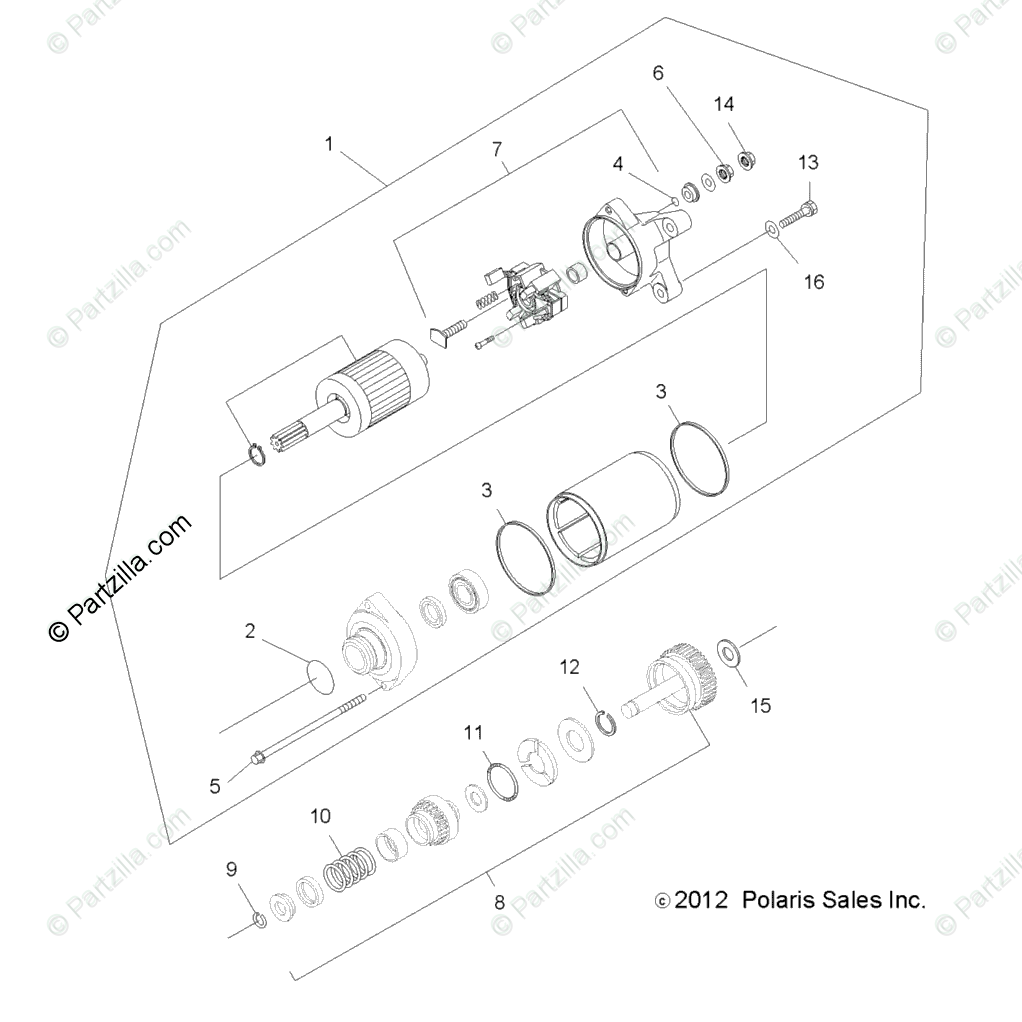 © Partzilla.com

1
7
6
14
4
13
16
3
3
2
12
15
11
5
10
9
8

© 2012 Polaris Sales Inc.