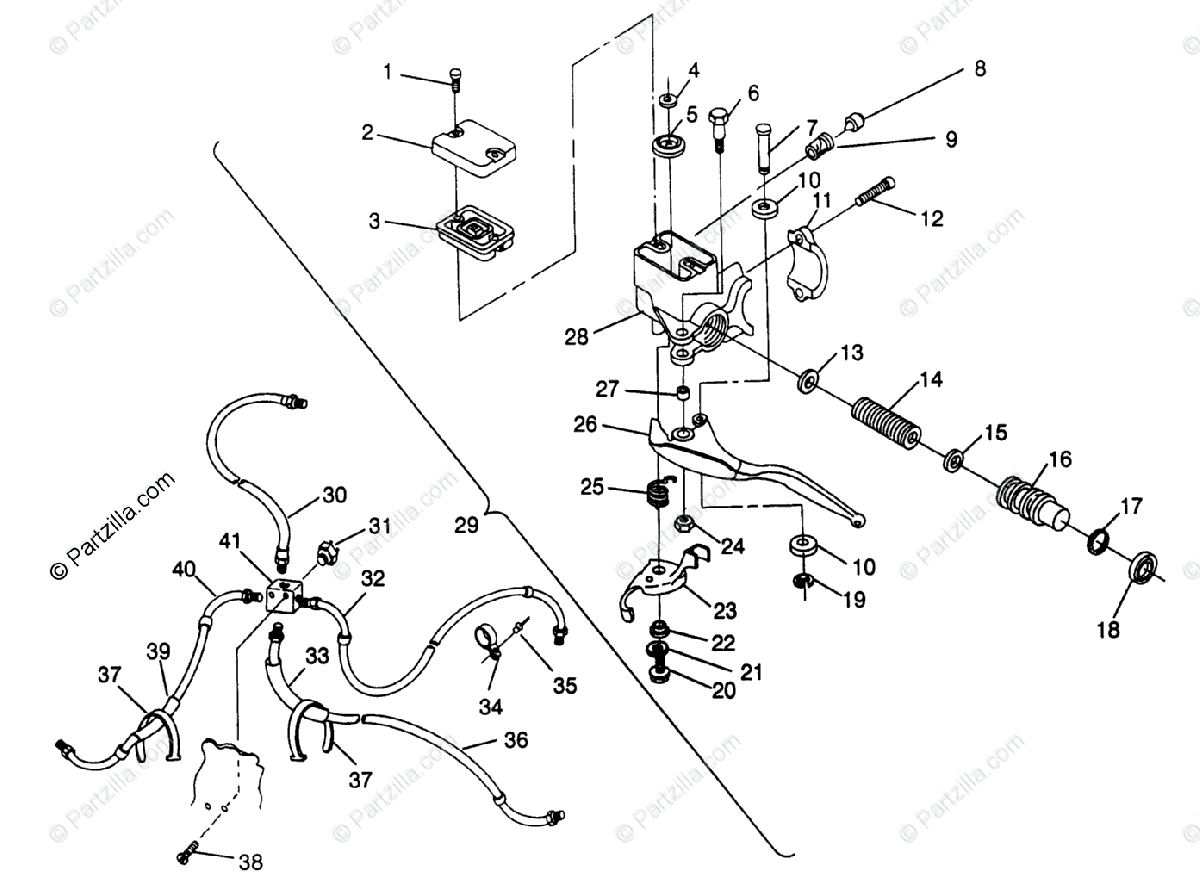 © Partzilla.com

1
2
3
4
5
6
7
8
9
10
11
12
28
13
14
15
16
17
18
27
26
25
24
10
19
23
22
21
20
29
30
31
41
40
32
39
37
33
34
35
36
37
38