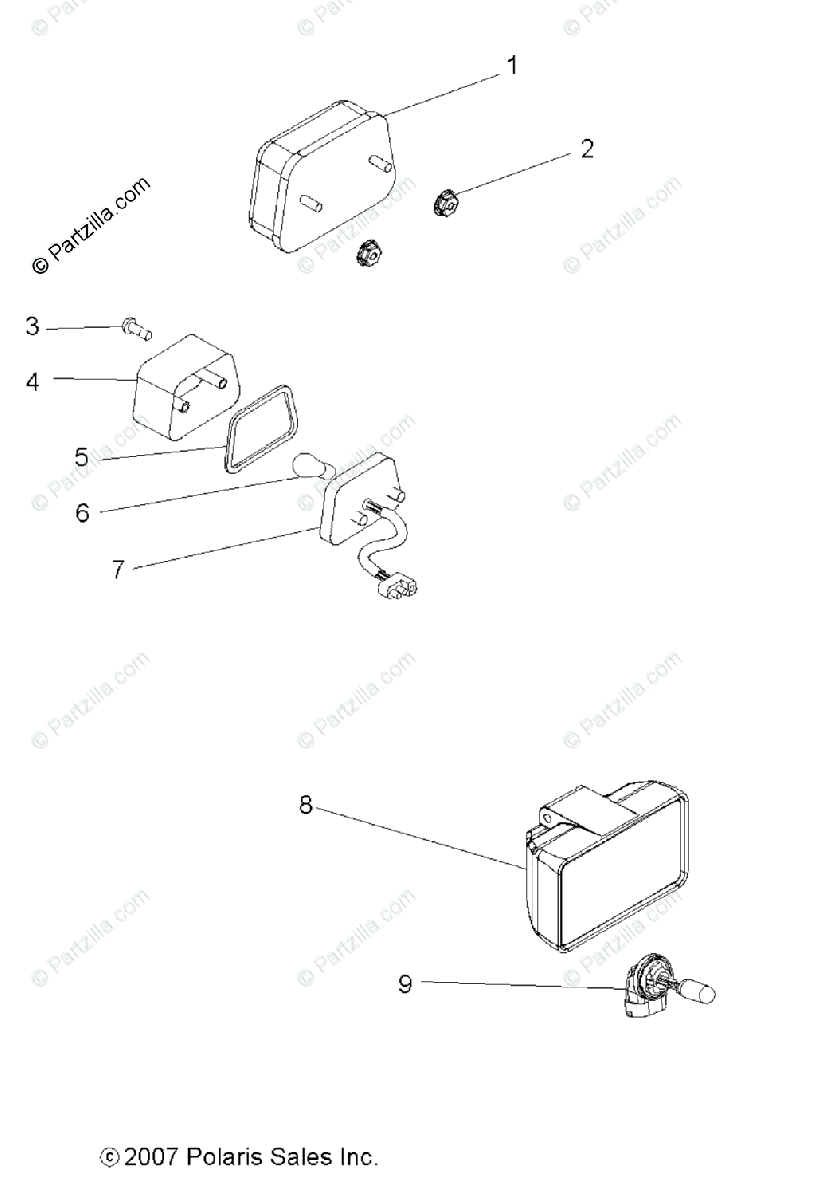 © Partzilla.com

1

2

3

4

5

6

7

8

9

© 2007 Polaris Sales Inc.