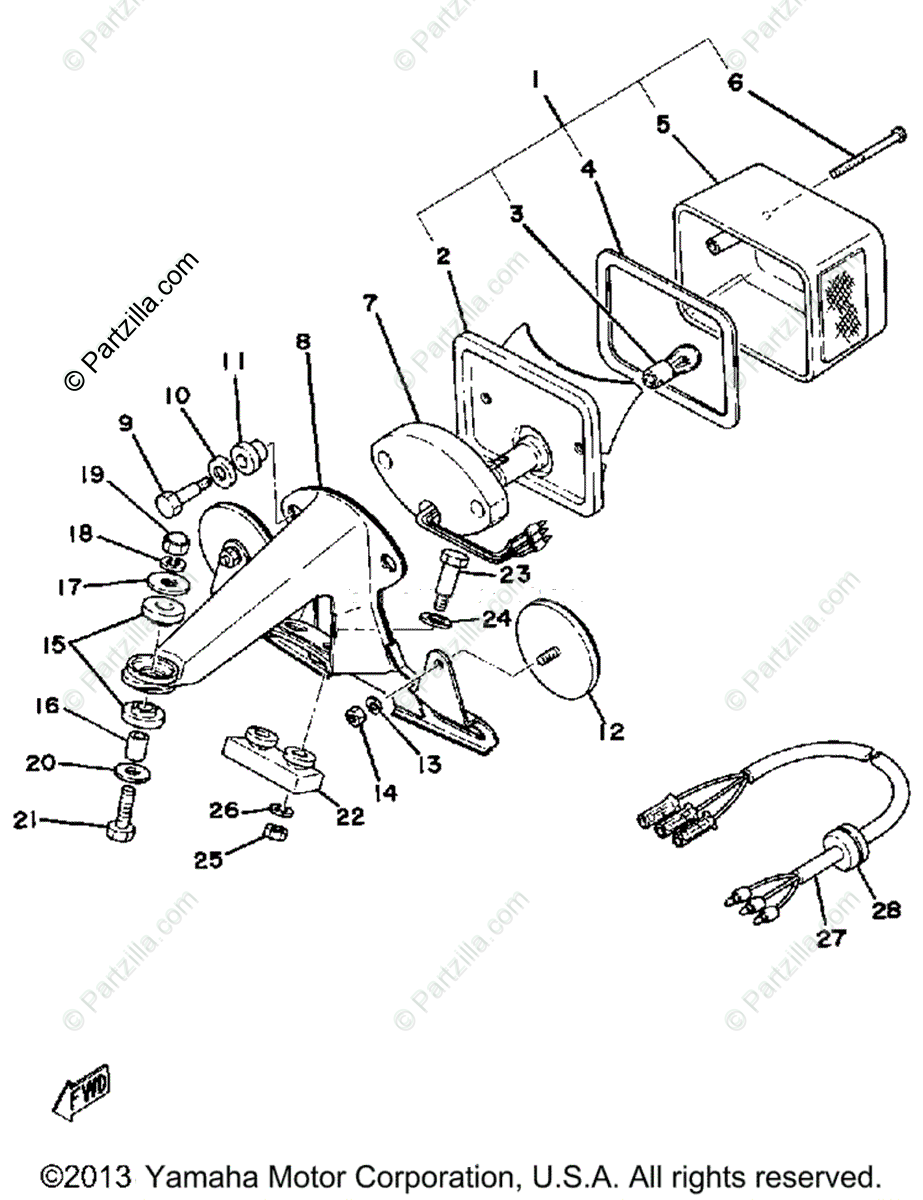 © Partzilla.com

1
6
5
4
3
2
7
8
11
10
9
19
18
17
15
16
20
21
23
24
12
13
14
22
26
25
28
27
FWD

©2013 Yamaha Motor Corporation, U.S.A. All rights reserved.