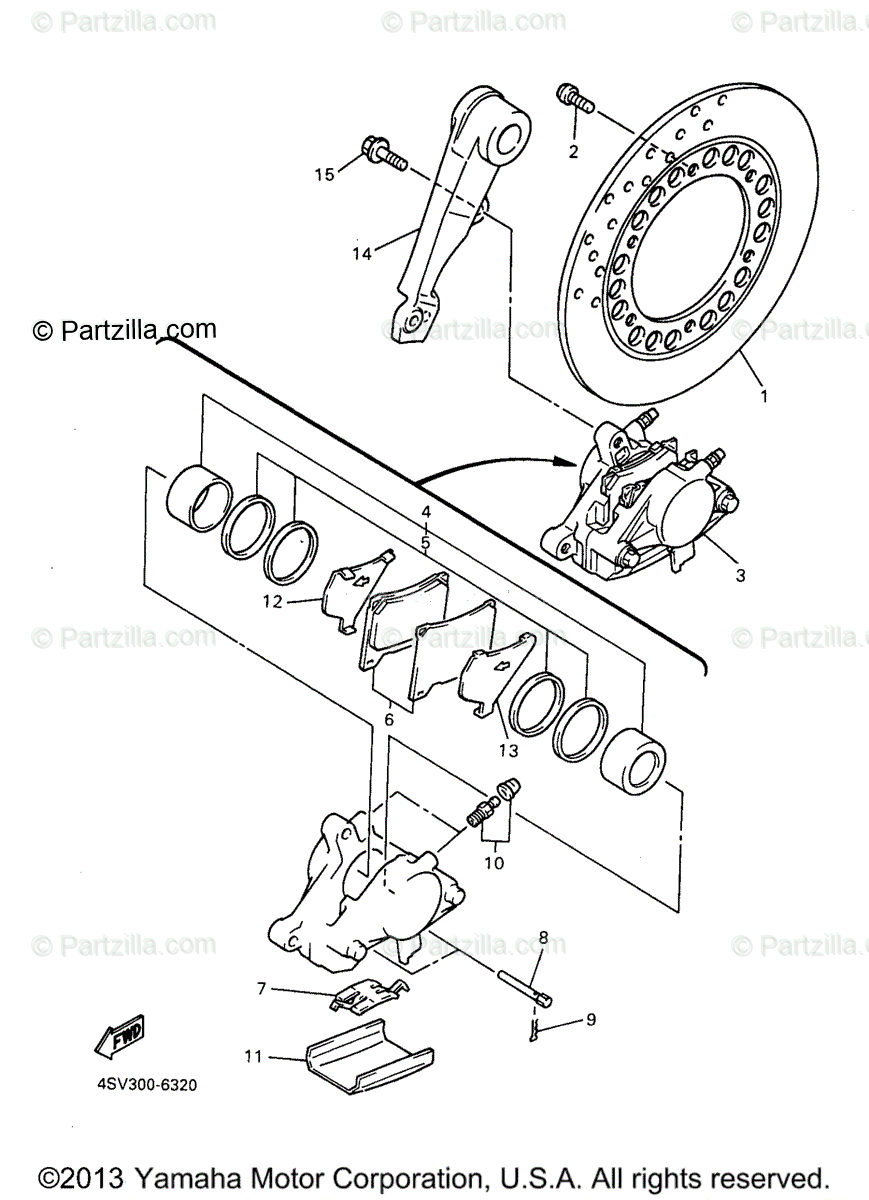 © Partzilla.com © Partzilla.com © Partzilla.com

2
15
14
© Partzilla.com © Partzilla.com © Partzilla.com
1
4
5
3
12
© Partzilla.com © Partzilla.com © Partzilla.com
6
13
10
© Partzilla.com © Partzilla.com © Partzilla.com
8
7
9
FWD
11
4SV300-6320

©2013 Yamaha Motor Corporation, U.S.A. All rights reserved.