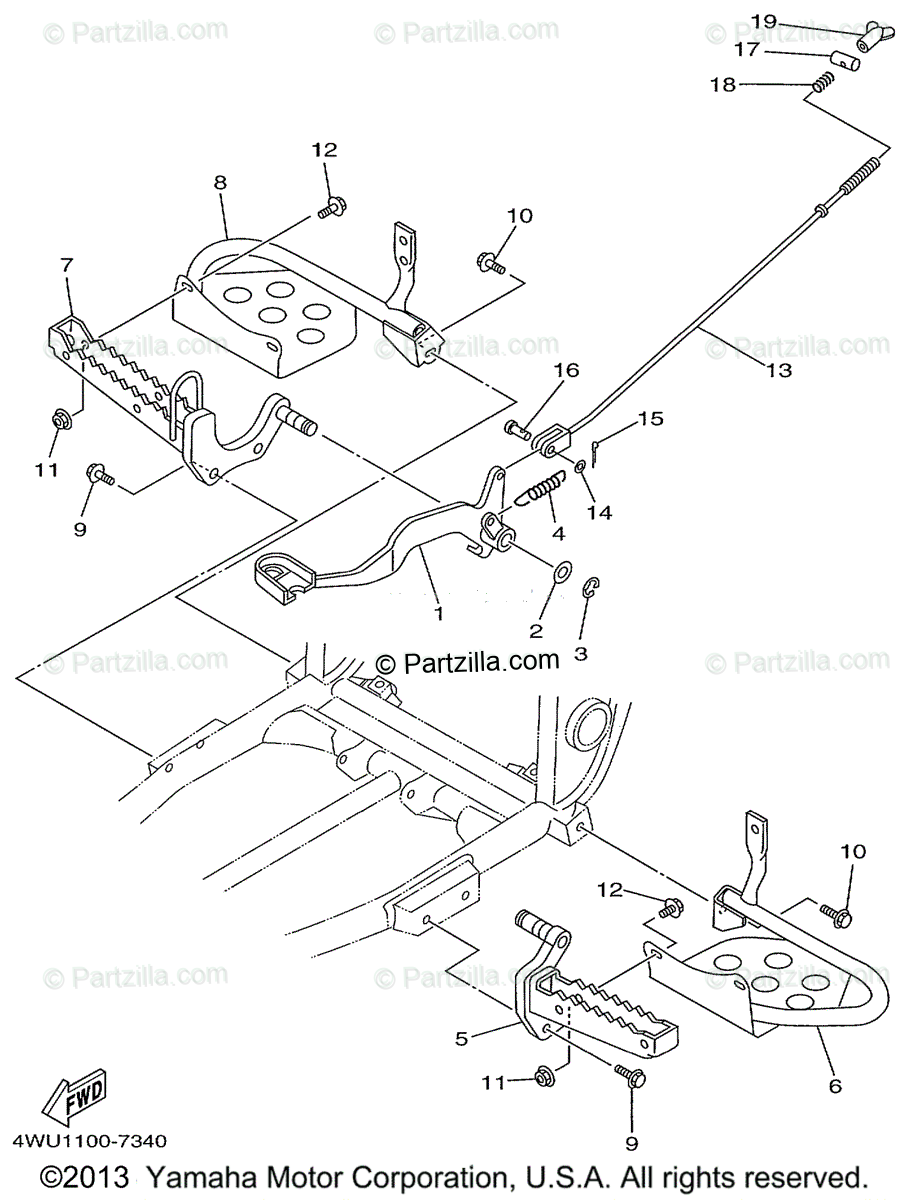 © Partzilla.com © Partzilla.com © Partzilla.com

19
17
18
12
8
10
7
© Partzilla.com © Partzilla.com © Partzilla.com
13
16
15
11
9
14
4
1
2
3
© Partzilla.com © Partzilla.com © Partzilla.com
10
12
© Partzilla.com © Partzilla.com © Partzilla.com
5
6
11
9
FWD
4WU1100-7340
©2013 Yamaha Motor Corporation, U.S.A. All rights reserved.