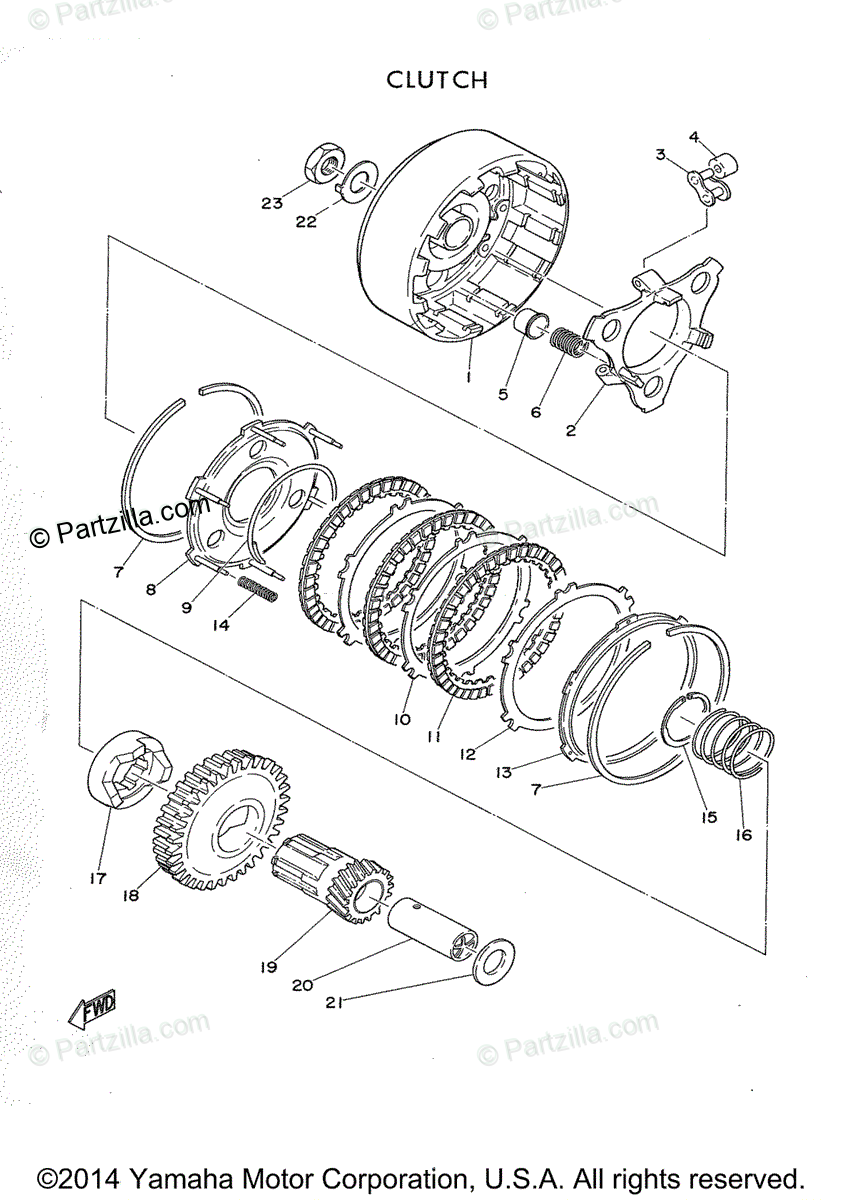 © Partzilla.com © Partzilla.com

CLUTCH

4
3
23
22
1
5
6
2
© Partzilla.com
© Partzilla.com
7
8
9
14
10
11
12
13
7
15
16
17
18
19
20
21
FWD
© Partzilla.com © Partzilla.com

©2014 Yamaha Motor Corporation, U.S.A. All rights reserved.