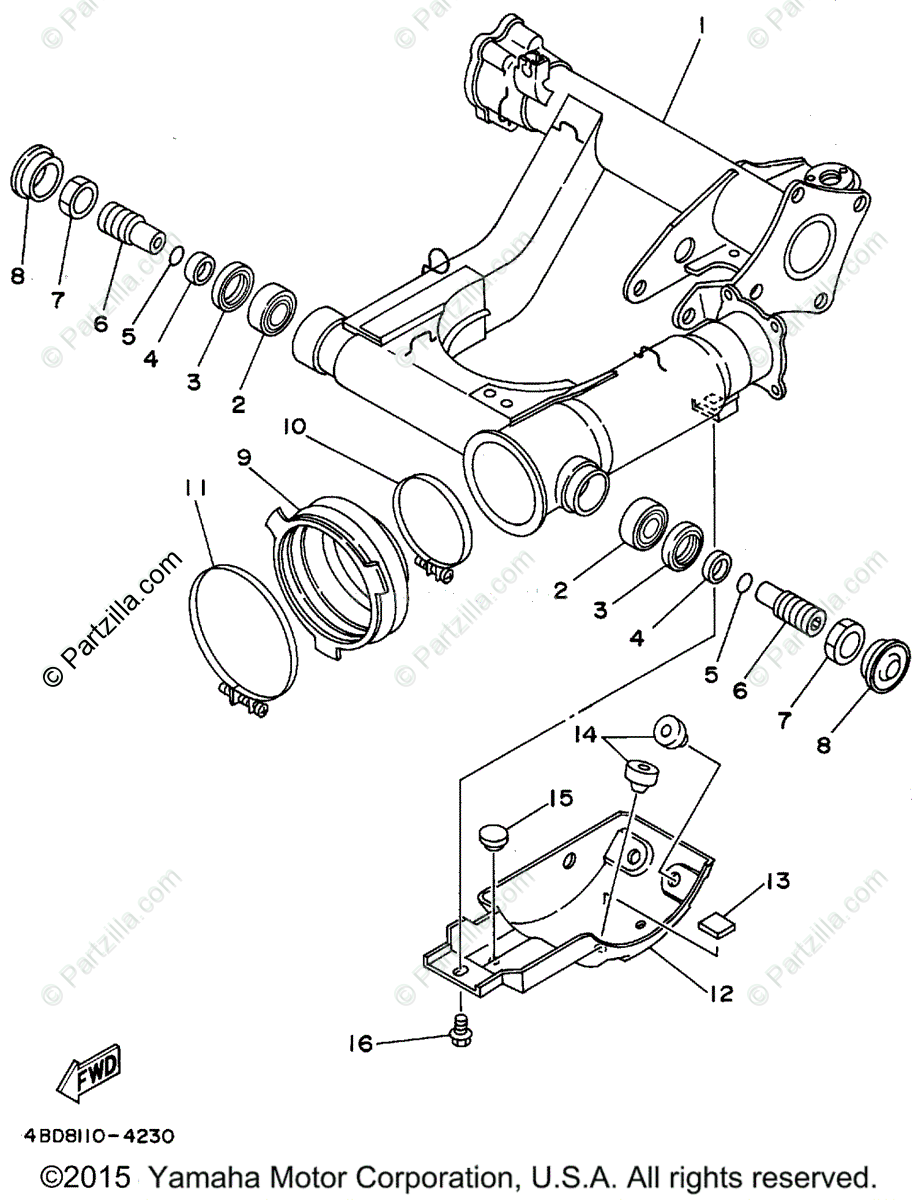 © Partzilla.com

1
8
7
6
5
4
3
2
10
9
11
2
3
4
5
6
7
8
14
15
13
12
16
FWD

4BD8110-4230

©2015 Yamaha Motor Corporation, U.S.A. All rights reserved.