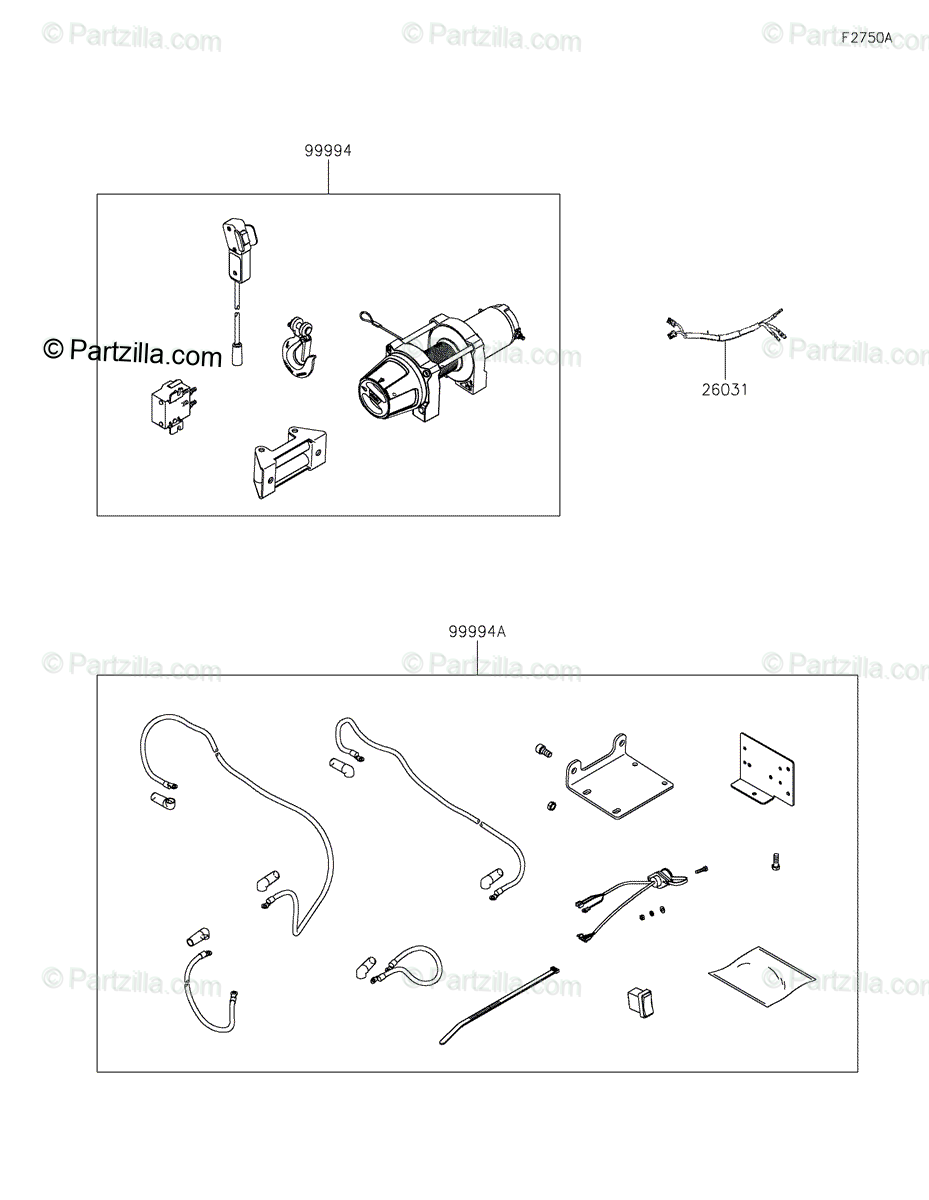 © Partzilla.com © Partzilla.com © Partzilla.com F2750A

99994

© Partzilla.com

© Partzilla.com

© Partzilla.com

26031

99994A

© Partzilla.com © Partzilla.com © Partzilla.com

© Partzilla.com © Partzilla.com © Partzilla.com