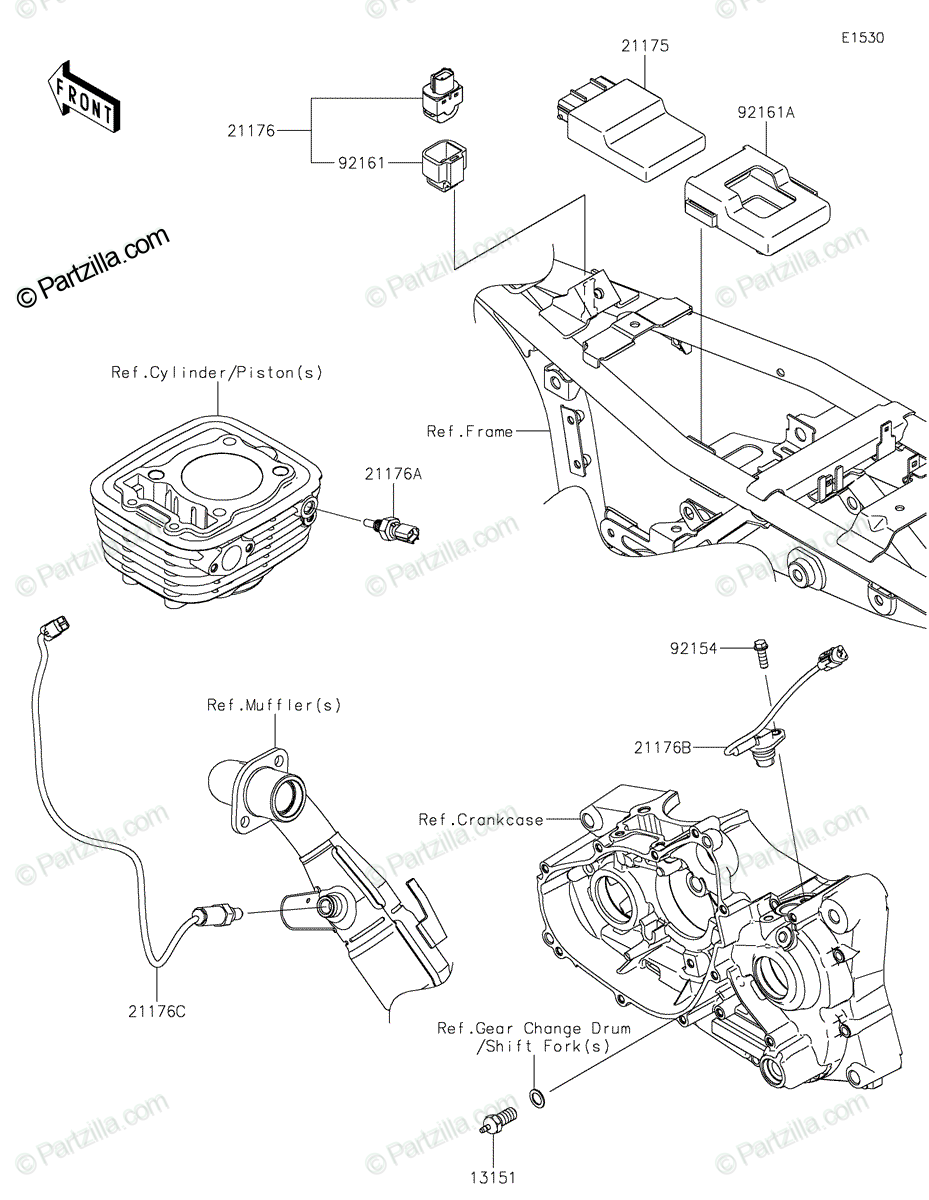 E1530

FRONT

21175

21176

92161

92161A

© Partzilla.com

Ref.Cylinder/Piston(s)

Ref.Frame

21176A

92154

Ref.Muffler(s)

21176B

Ref.Crankcase

21176C

Ref.Gear Change Drum /Shift Fork(s)

13151